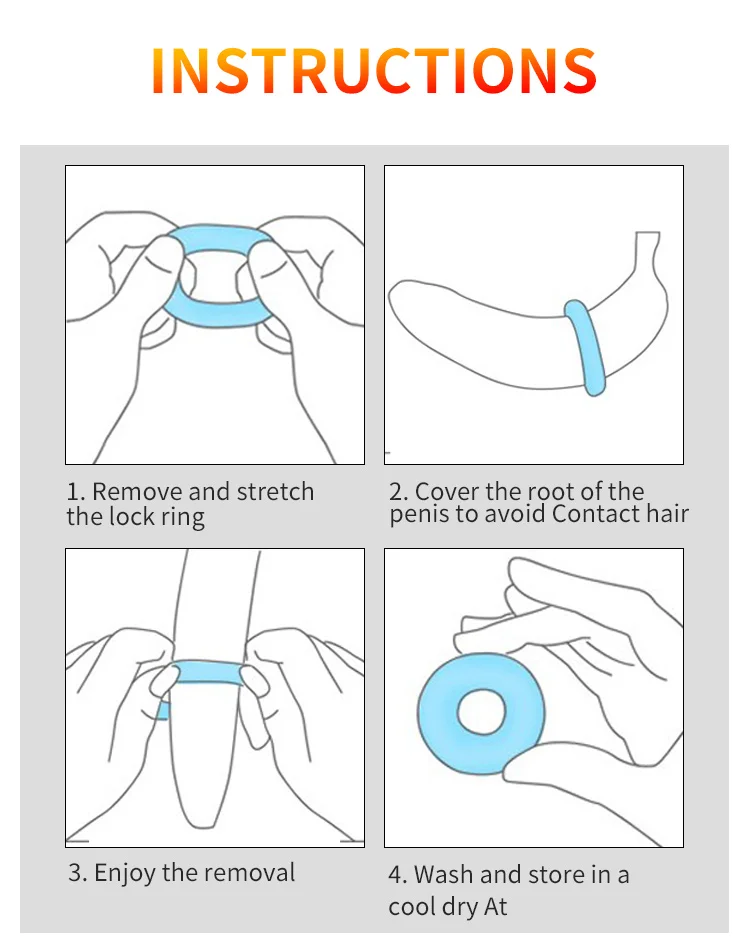 INSTRUCTIONS

1. Remove and stretch the lock ring

2. Cover the root of the penis to avoid Contact hair

3. Enjoy the removal

4. Wash and store in a cool dry At