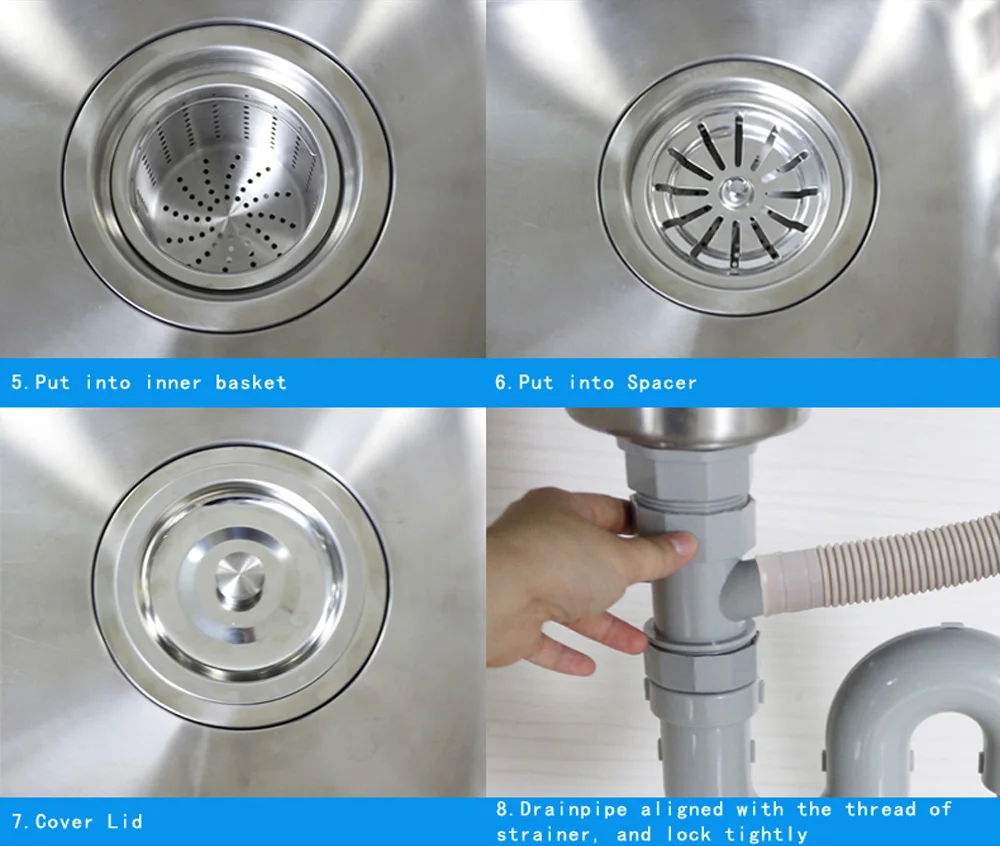 5.Put into inner basket

6.Put into Spacer

7.Cover Lid

8.Drainpipe aligned with the thread of strainer, and lock tightly