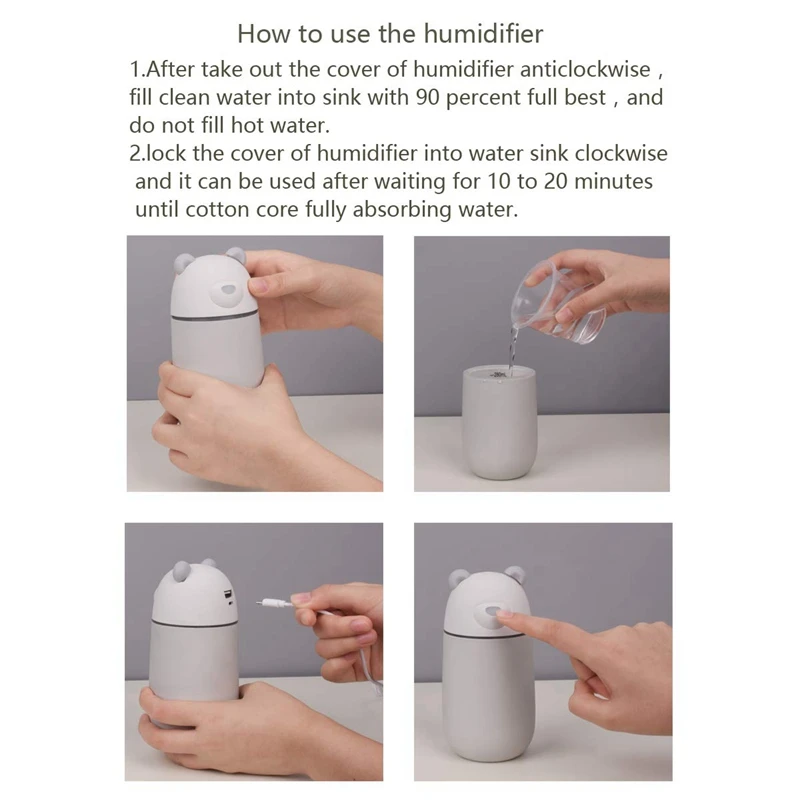 How to use the humidifier

1.After take out the cover of humidifier anticlockwise , fill clean water into sink with 90 percent full best , and do not fill hot water.
2.lock the cover of humidifier into water sink clockwise and it can be used after waiting for 10 to 20 minutes until cotton core fully absorbing water.