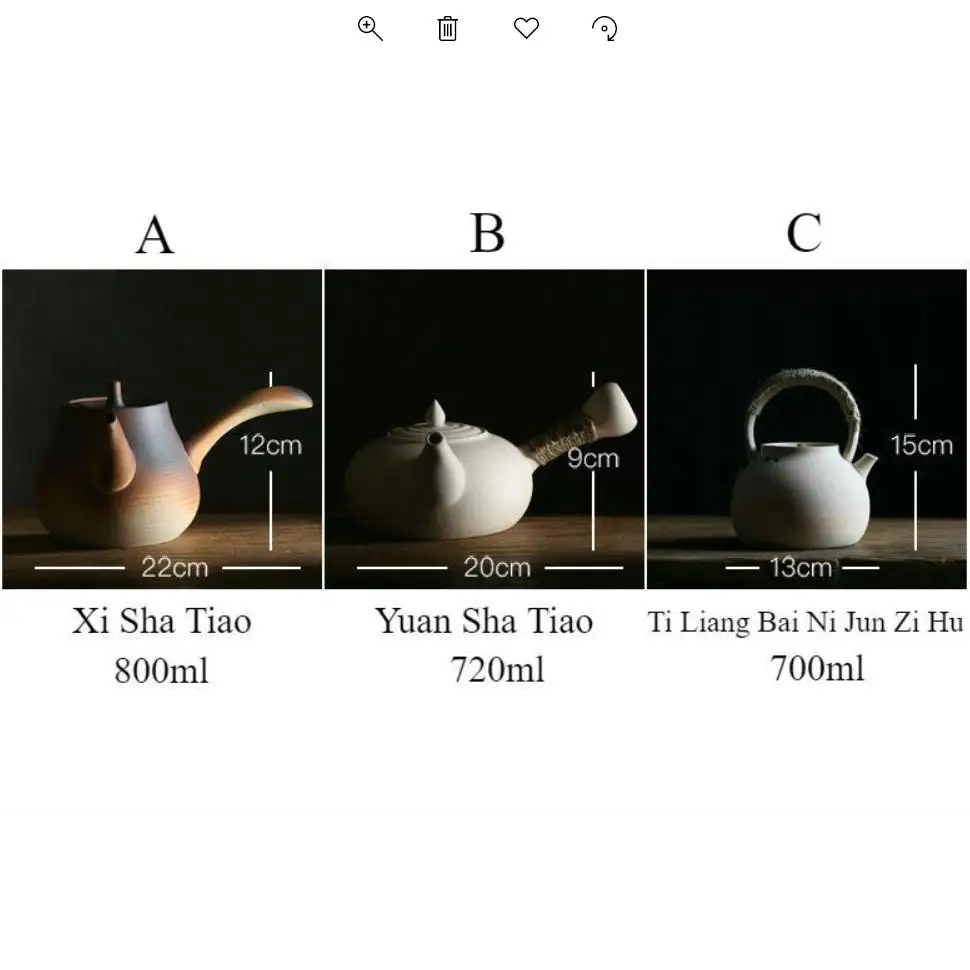 A

12cm

22cm

Xi Sha Tiao
800ml

B

9cm

20cm

Yuan Sha Tiao
720ml

C

15cm

13cm

Ti Liang Bai Ni Jun Zi Hu
700ml