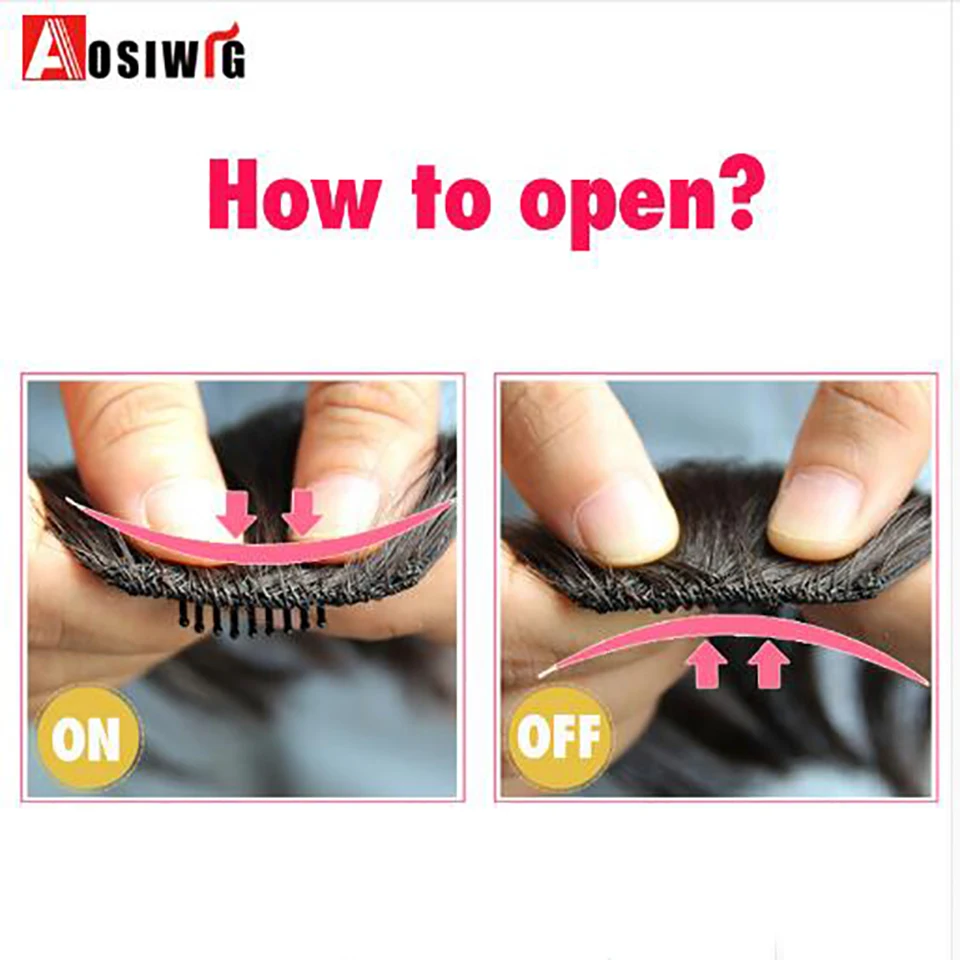 AOSIWIG

How to open?

ON

OFF