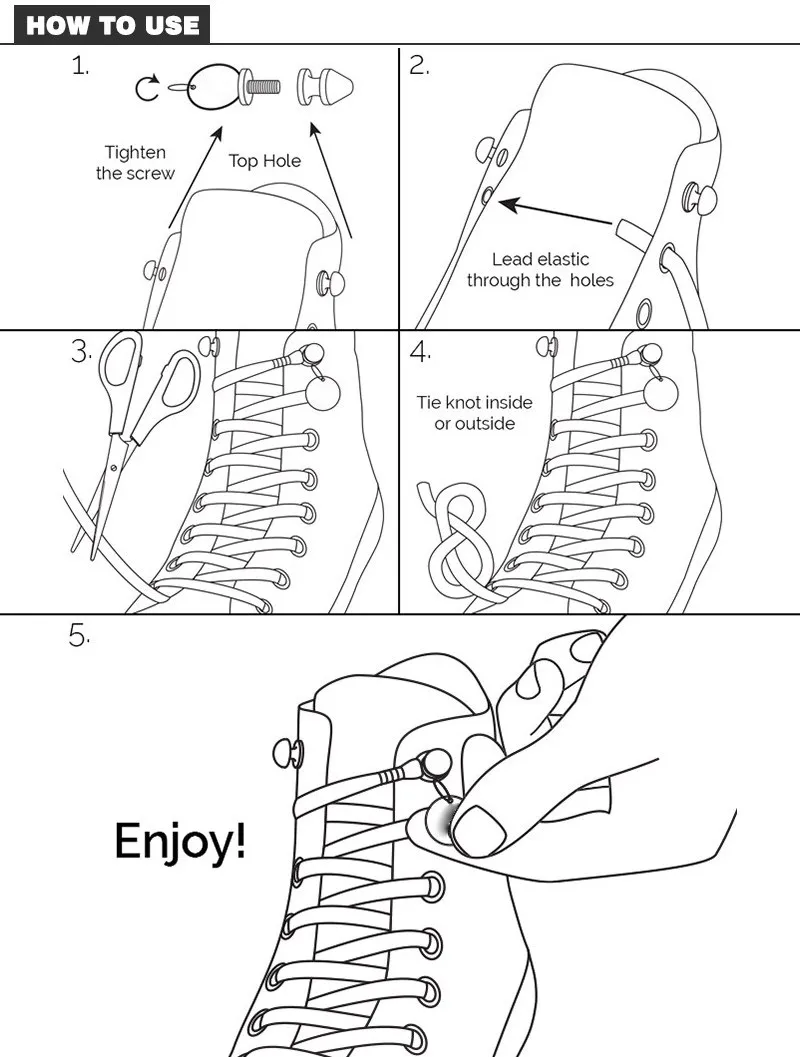 HOW TO USE

1.

Tighten the screw

Top Hole

2.

Lead elastic through the holes

3.

4.

Tie knot inside or outside

5.

Enjoy!