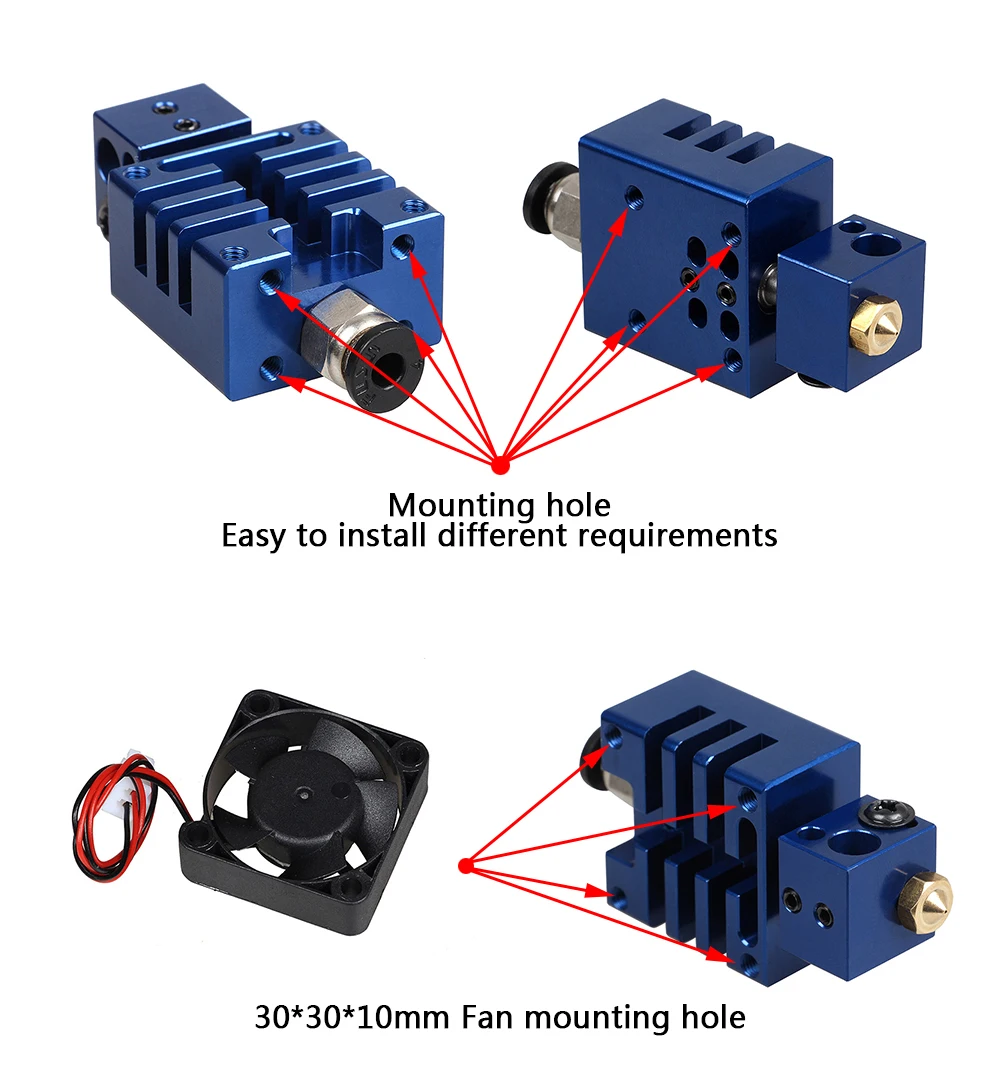 Mounting hole
Easy to install different requirements

30*30*10mm Fan mounting hole