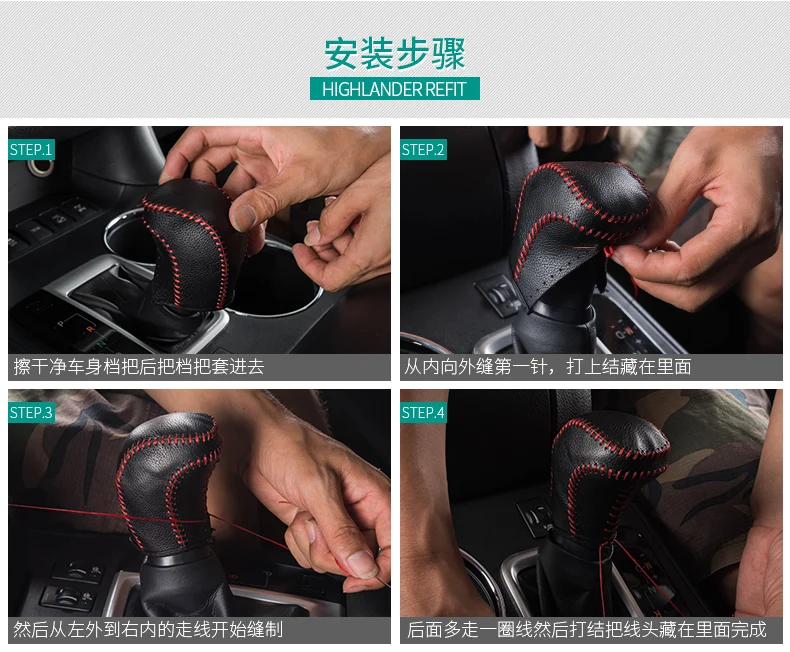 安装步骤

HIGHLANDER REFIT

STEP.1

擦干净车身档把后把档把套进去

STEP.2

从内向外缝第一针，打上结藏在里面

STEP.3

然后从左外到右内的走线开始缝制

STEP.4

后面多走一圈线然后打结把线头藏在里面完成