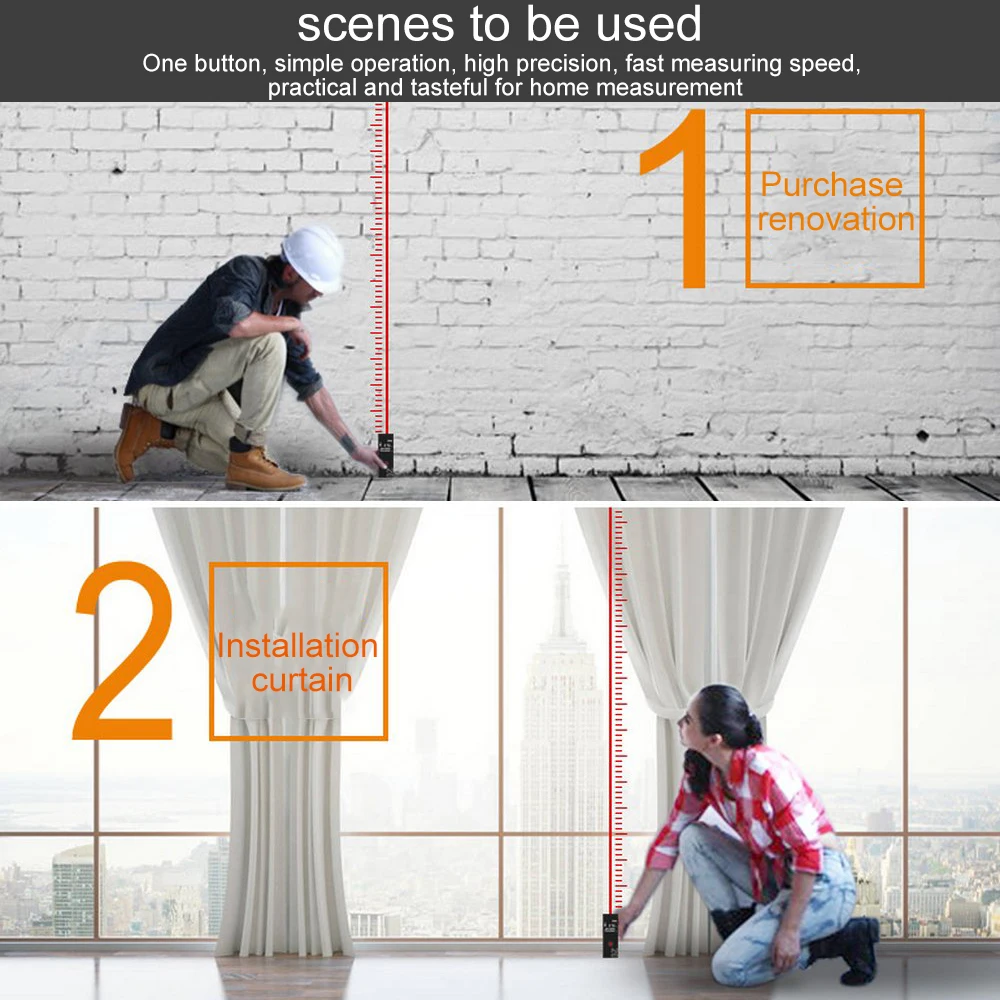 scenes to be used

One button, simple operation, high precision, fast measuring speed, practical and tasteful for home measurement

1

Purchase renovation

2

Installation curtain