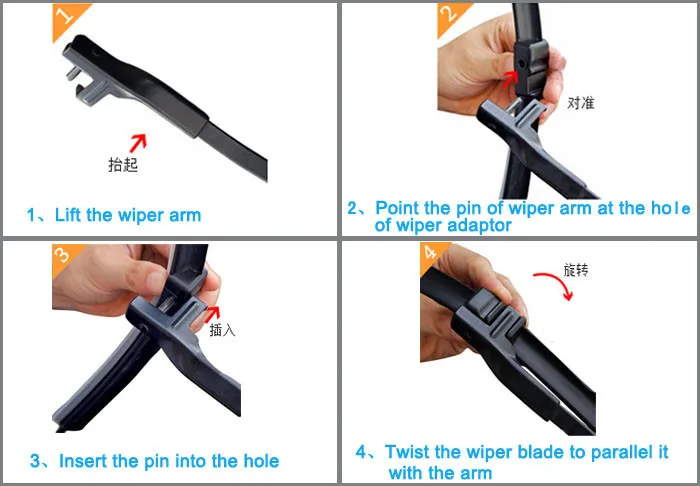 1

抬起

1、Lift the wiper arm

2

对准

2、Point the pin of wiper arm at the hole of wiper adaptor

3

插入

3、Insert the pin into the hole

4

旋转

4、Twist the wiper blade to parallel it with the arm