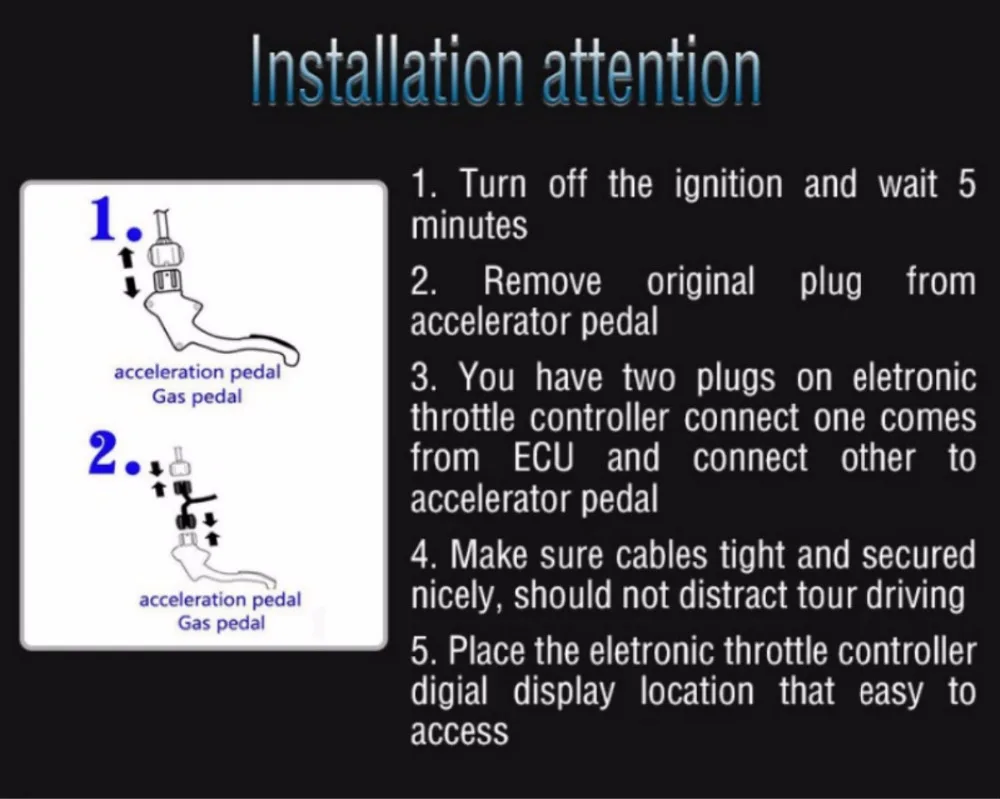 Installation attention

1.

acceleration pedal
Gas pedal

2.

acceleration pedal
Gas pedal

1. Turn off the ignition and wait 5 minutes

2. Remove original plug from accelerator pedal

3. You have two plugs on eletronic throttle controller connect one comes from ECU and connect other to accelerator pedal

4. Make sure cables tight and secured nicely, should not distract tour driving

5. Place the eletronic throttle controller digial display location that easy to access