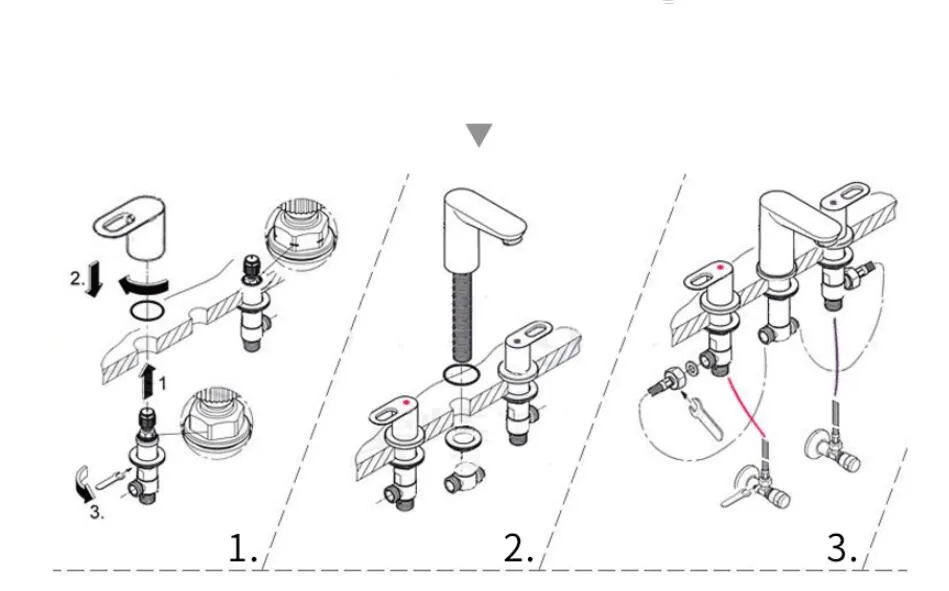 2.
1
3.
1.
2.
3.