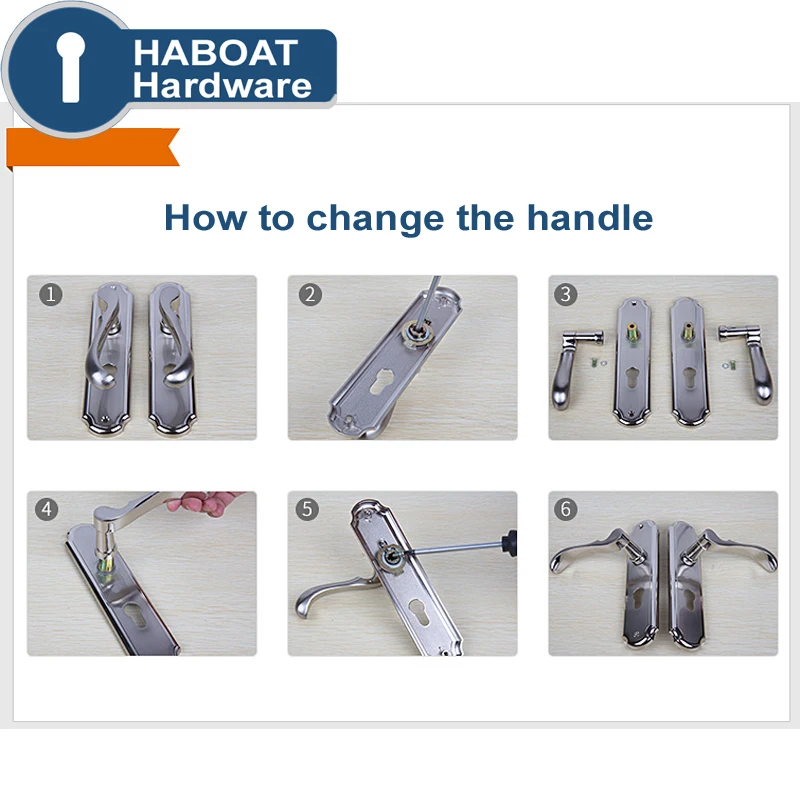 HABOAT Hardware

How to change the handle

1

2

3

4

5

6