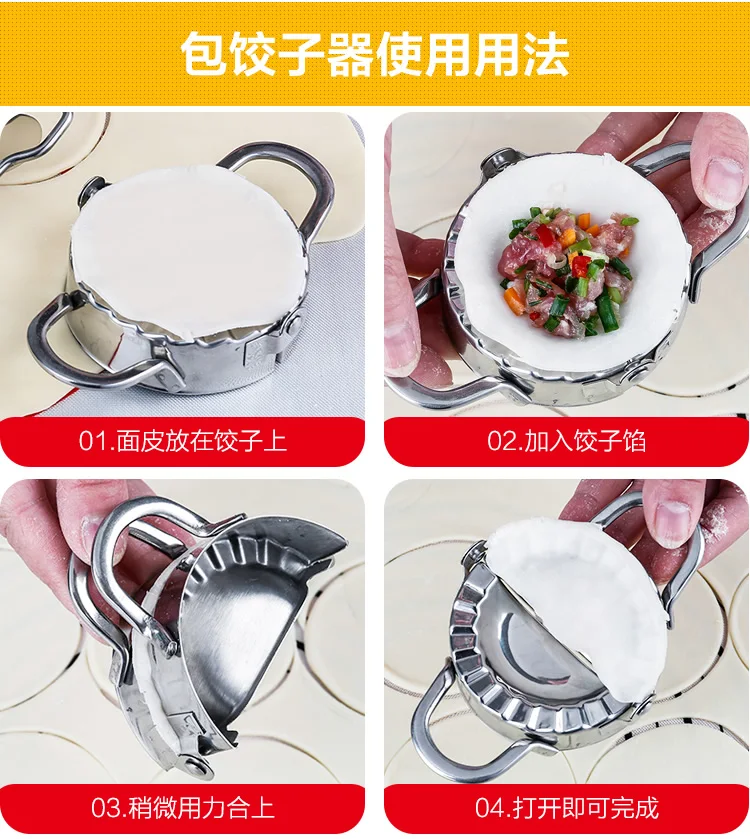 包饺子器使用用法

01.面皮放在饺子上

02.加入饺子馅

03.稍微用力合上

04.打开即可完成