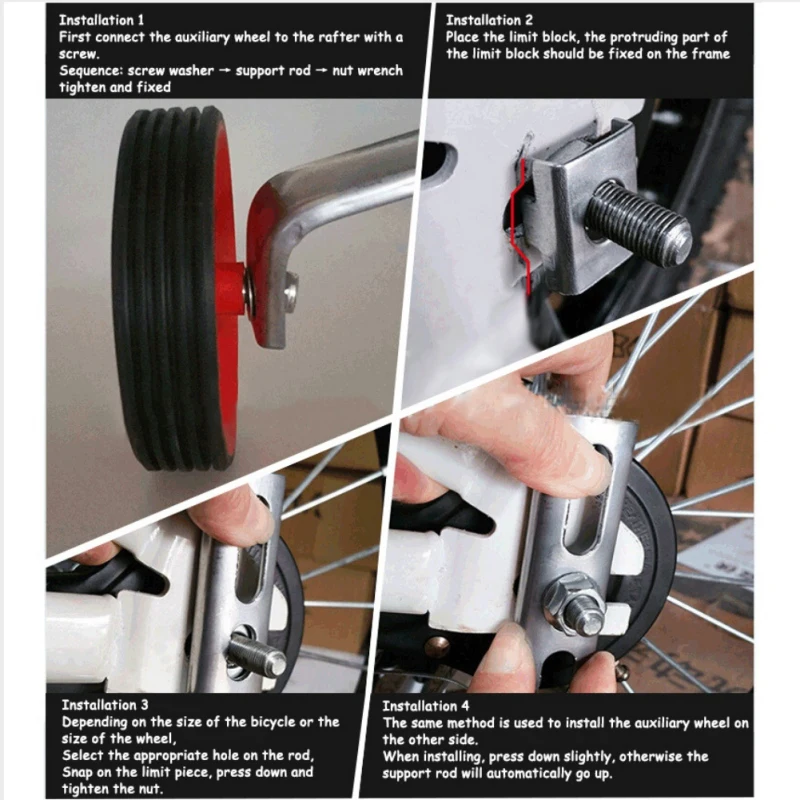 Installation 1
First connect the auxiliary wheel to the rafter with a screw.
Sequence: screw washer → support rod → nut wrench tighten and fixed

Installation 2
Place the limit block, the protruding part of the limit block should be fixed on the frame

Installation 3
Depending on the size of the bicycle or the size of the wheel,
Select the appropriate hole on the rod,
Snap on the limit piece, press down and tighten the nut.

Installation 4
The same method is used to install the auxiliary wheel on the other side.
When installing, press down slightly, otherwise the support rod will automatically go up.