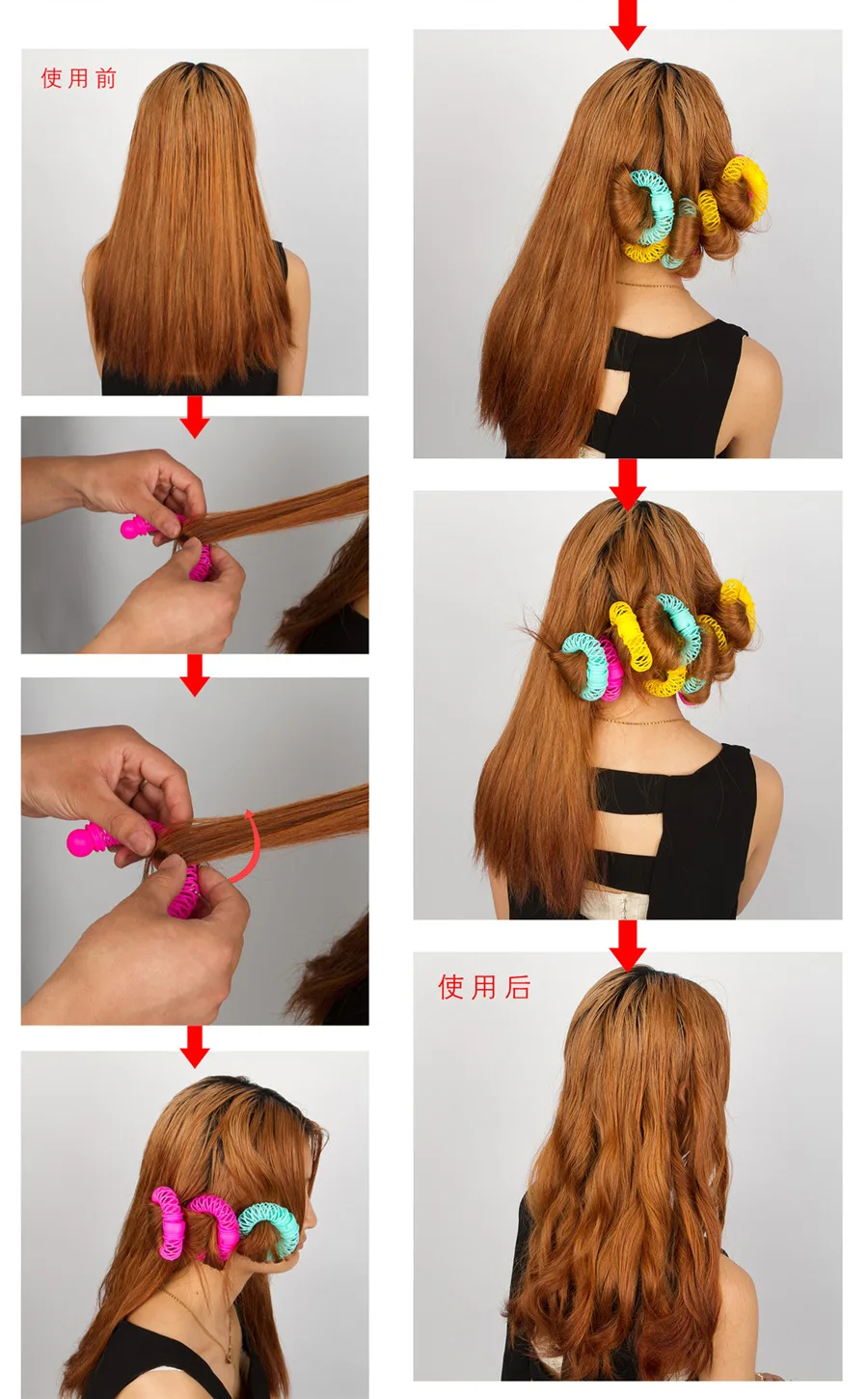 使用前

使用后