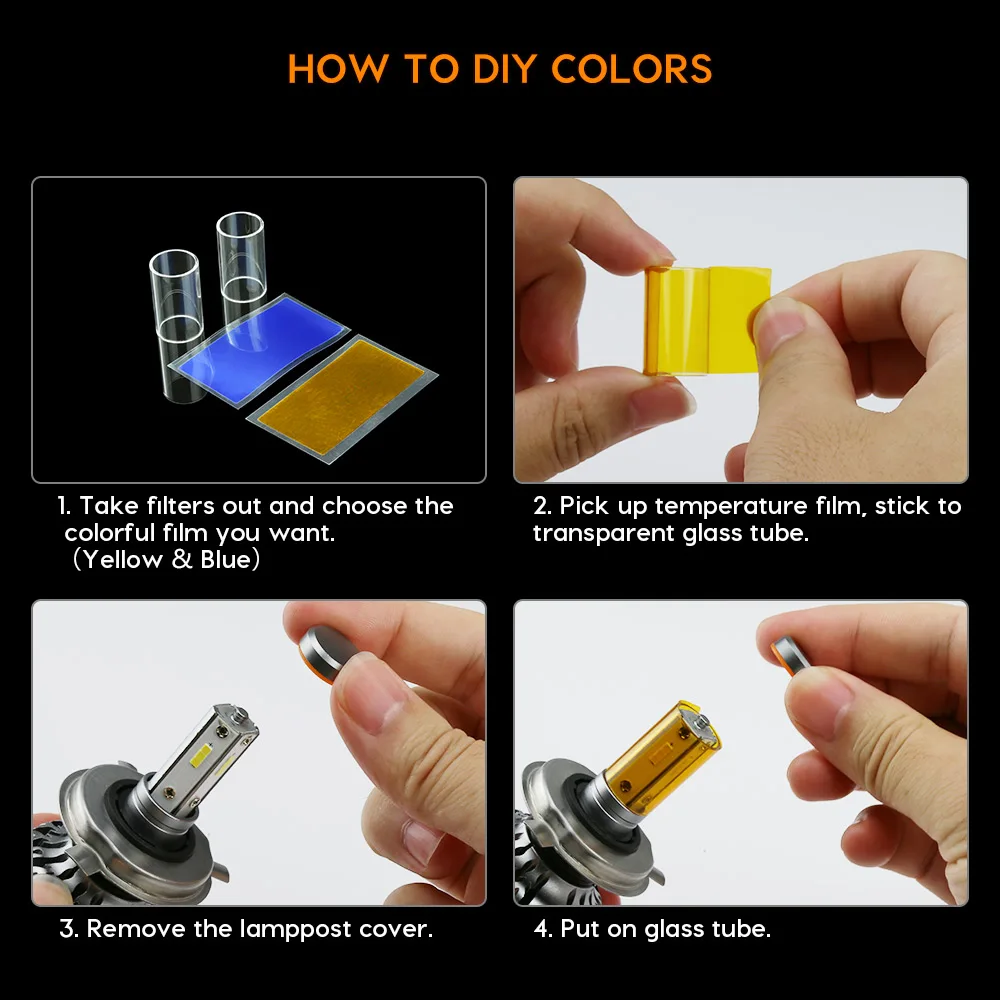 HOW TO DIY COLORS

1. Take filters out and choose the colorful film you want. (Yellow & Blue)

2. Pick up temperature film, stick to transparent glass tube.

3. Remove the lamppost cover.

4. Put on glass tube.