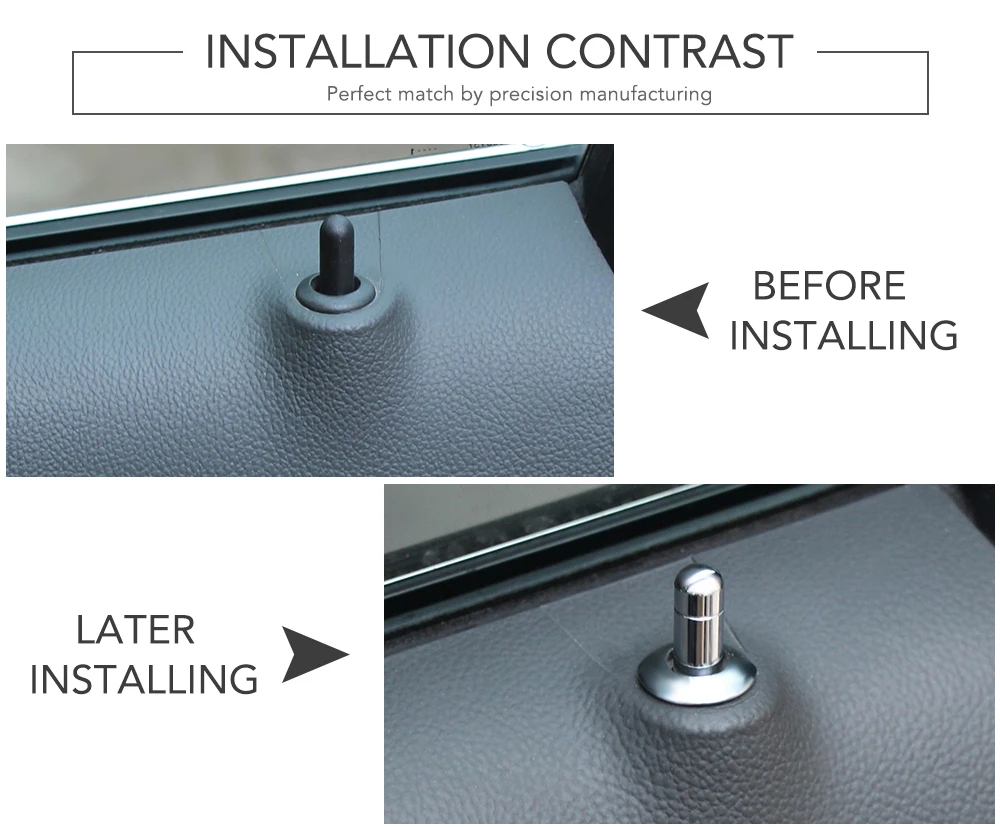 INSTALLATION CONTRAST
Perfect match by precision manufacturing

BEFORE INSTALLING

LATER INSTALLING