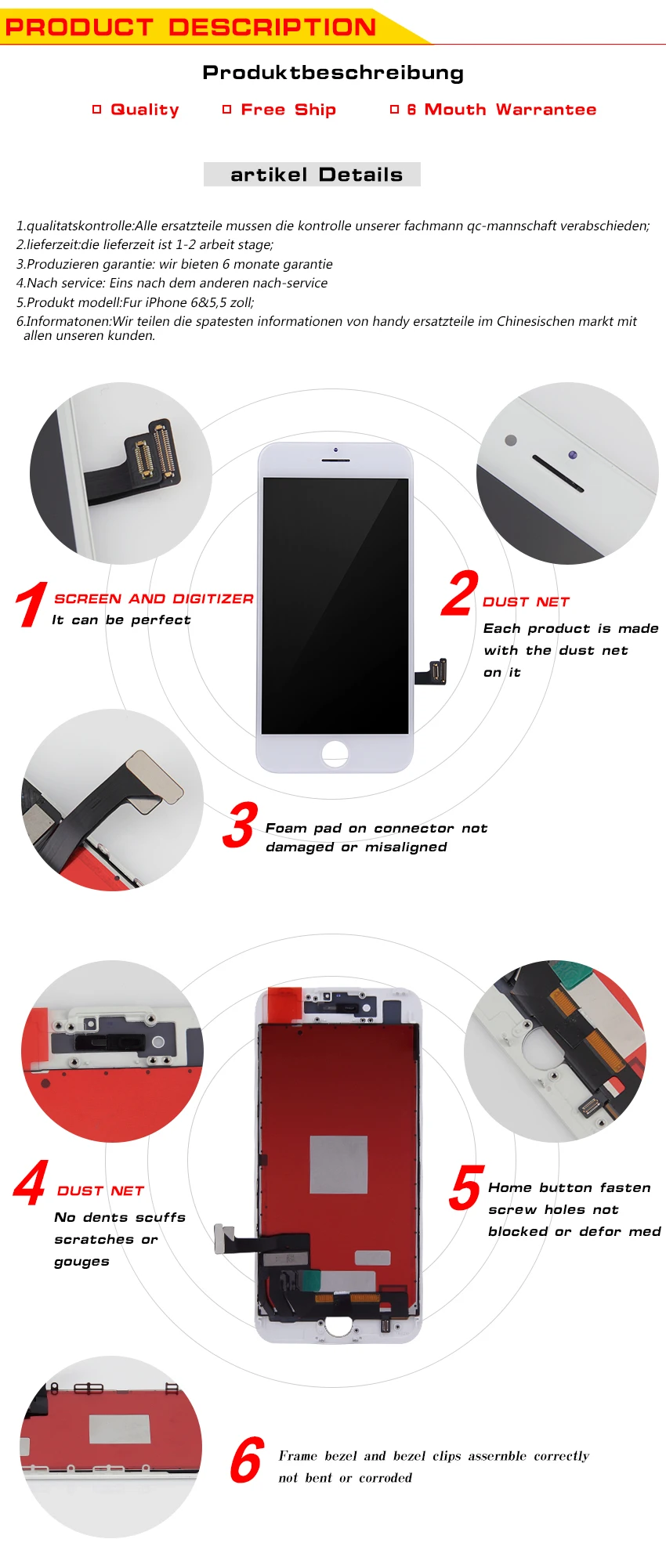 PRODUCT DESCRIPTION

Produktbeschreibung

Quality Free Ship 6 Mouth Warrantee

artikel Details

1.qualitatskontrolle:Alle ersatzteile mussen die kontrolle unserer fachmann qc-mannschaft verabschieden;
2.lieferzeit:die lieferzeit ist 1-2 arbeit stage;
3.Produzieren garantie: wir bieten 6 monate garantie
4.Nach service: Eins nach dem anderen nach-service
5.Produkt modell:Fur iPhone 6&5,5 zoll;
6.Informatonen:Wir teilen die spatesten informationen von handy ersatzteile im Chinesischen markt mit allen unseren kunden.

1 SCREEN AND DIGITIZER
It can be perfect

2 DUST NET
Each product is made with the dust net on it

3 Foam pad on connector not damaged or misaligned

4 DUST NET
No dents scuffs scratches or gouges

5 Home button fasten screw holes not blocked or defor med

6 Frame bezel and bezel clips assernble correctly not bent or corroded