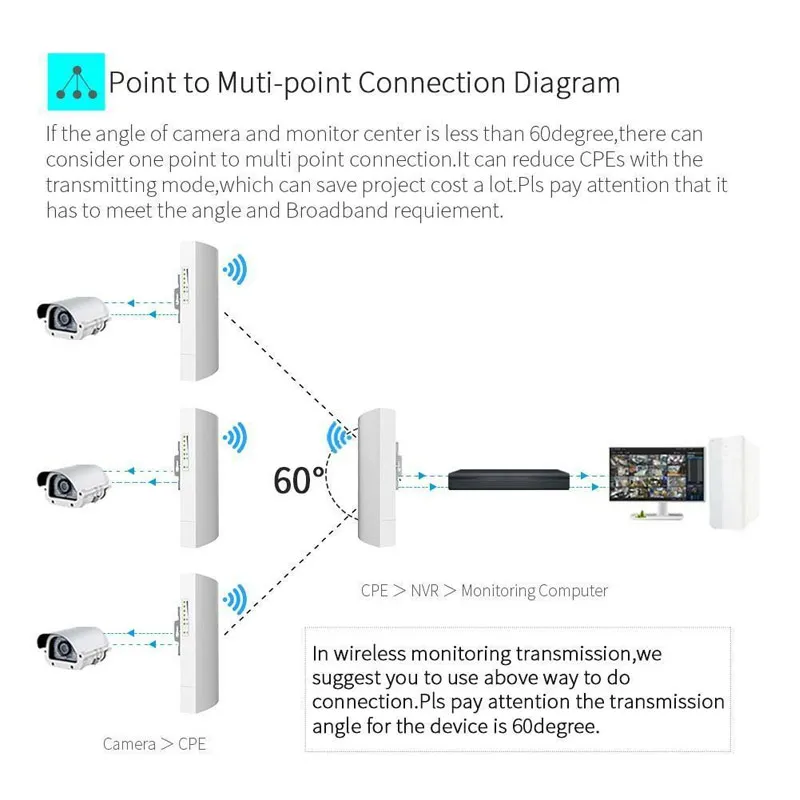 Point to Muti-point Connection Diagram

If the angle of camera and monitor center is less than 60degree,there can consider one point to multi point connection.It can reduce CPEs with the transmitting mode,which can save project cost a lot.Pls pay attention that it has to meet the angle and Broadband requiement.

60°

CPE > NVR > Monitoring Computer

In wireless monitoring transmission,we suggest you to use above way to do connection.Pls pay attention the transmission angle for the device is 60degree.

Camera > CPE