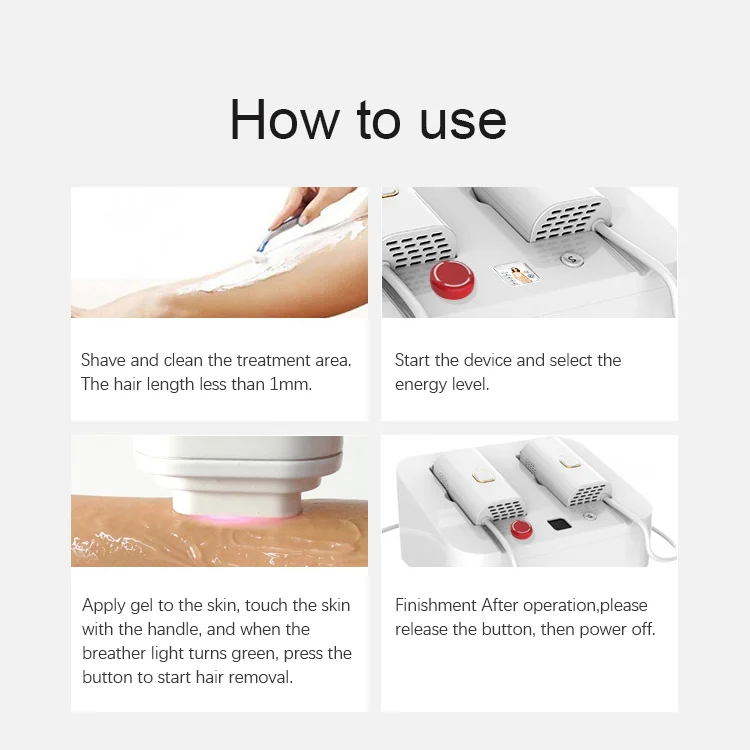 How to use

Shave and clean the treatment area. The hair length less than 1mm.

Start the device and select the energy level.

Apply gel to the skin, touch the skin with the handle, and when the breather light turns green, press the button to start hair removal.

Finishment After operation,please release the button, then power off.