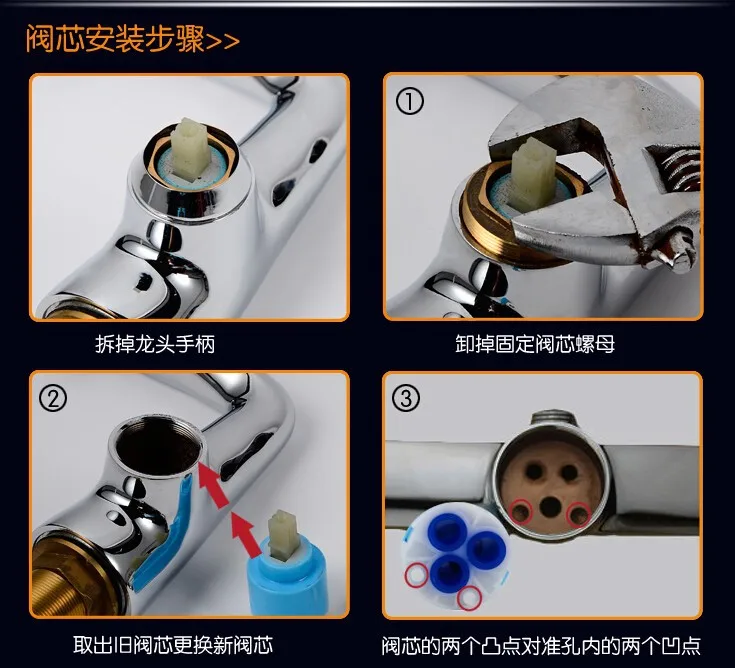 阀芯安装步骤>>

拆掉龙头手柄

①

卸掉固定阀芯螺母

②

取出旧阀芯更换新阀芯

③

阀芯的两个凸点对准孔内的两个凹点