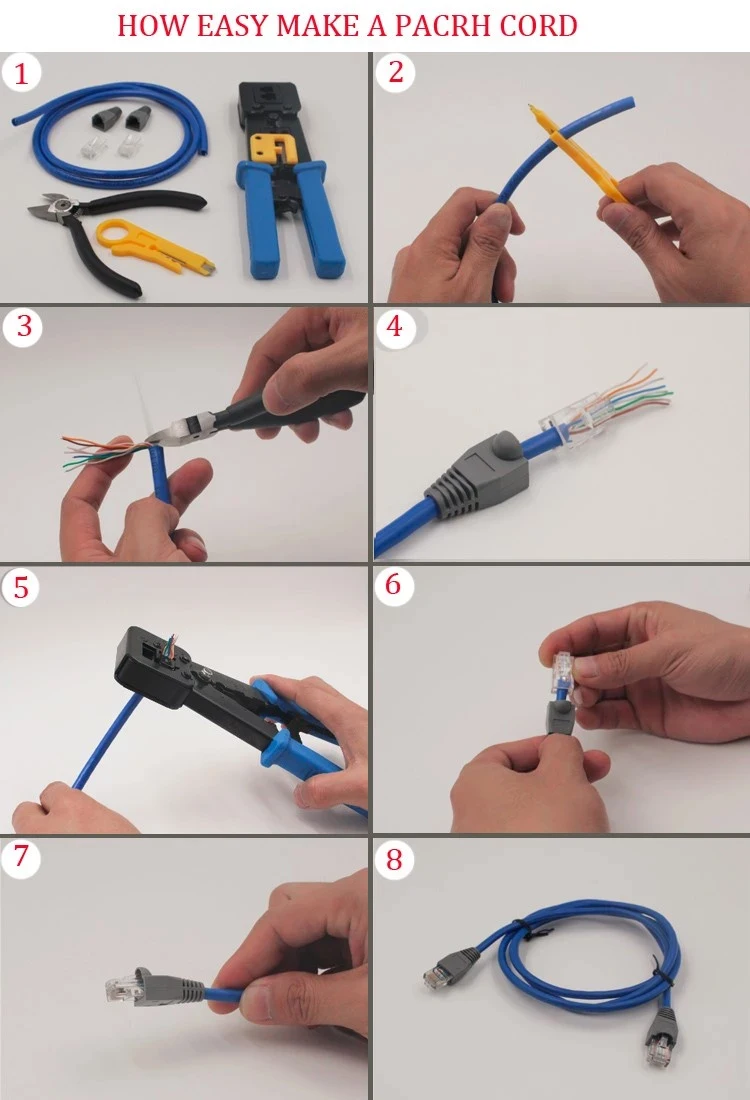 HOW EASY MAKE A PACRH CORD

1

2

3

4

5

6

7

8