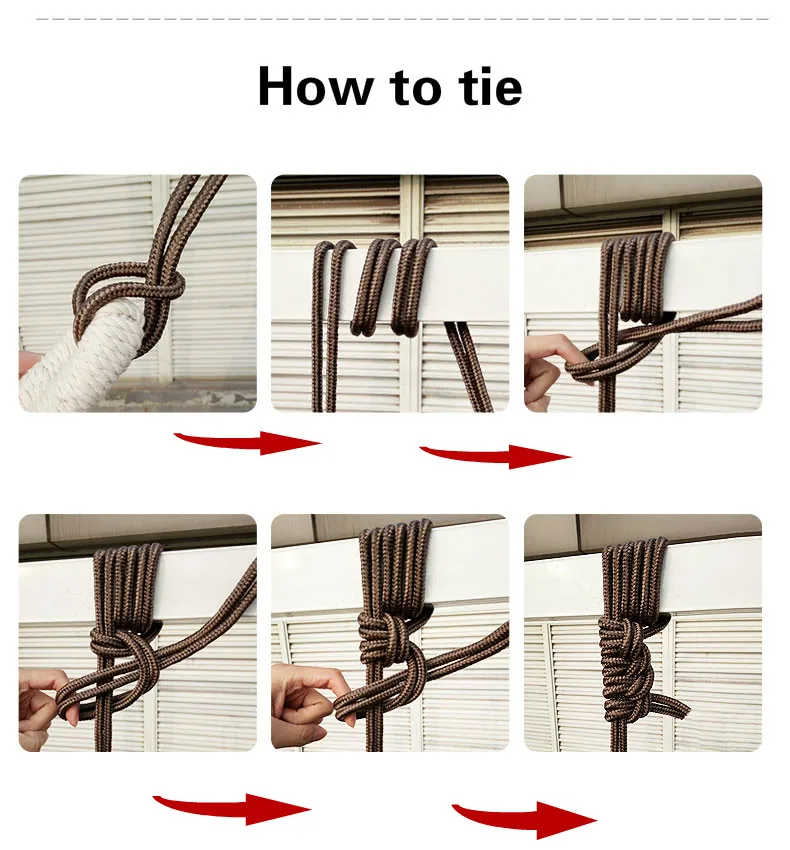 How to tie