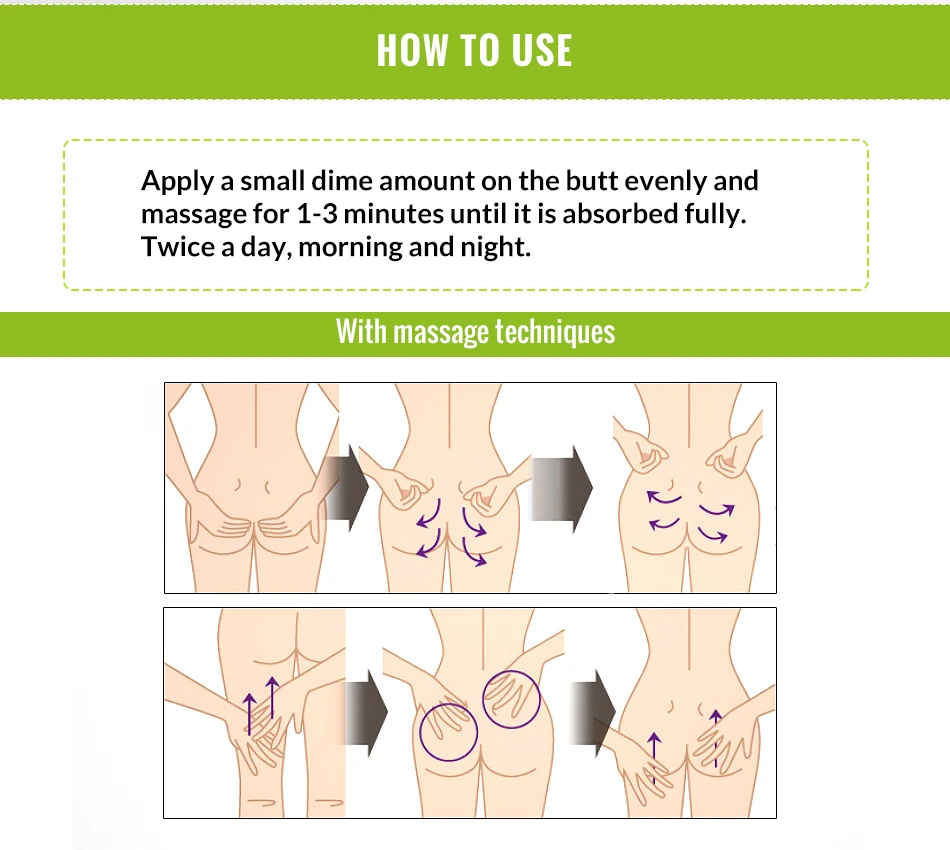 HOW TO USE

Apply a small dime amount on the butt evenly and massage for 1-3 minutes until it is absorbed fully. Twice a day, morning and night.

With massage techniques