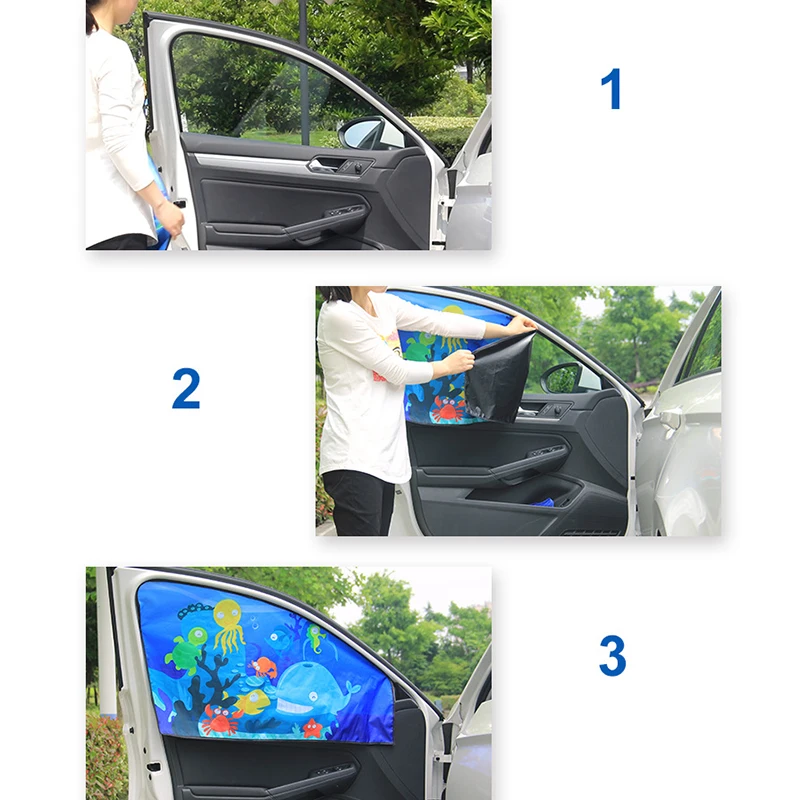 1

2

3