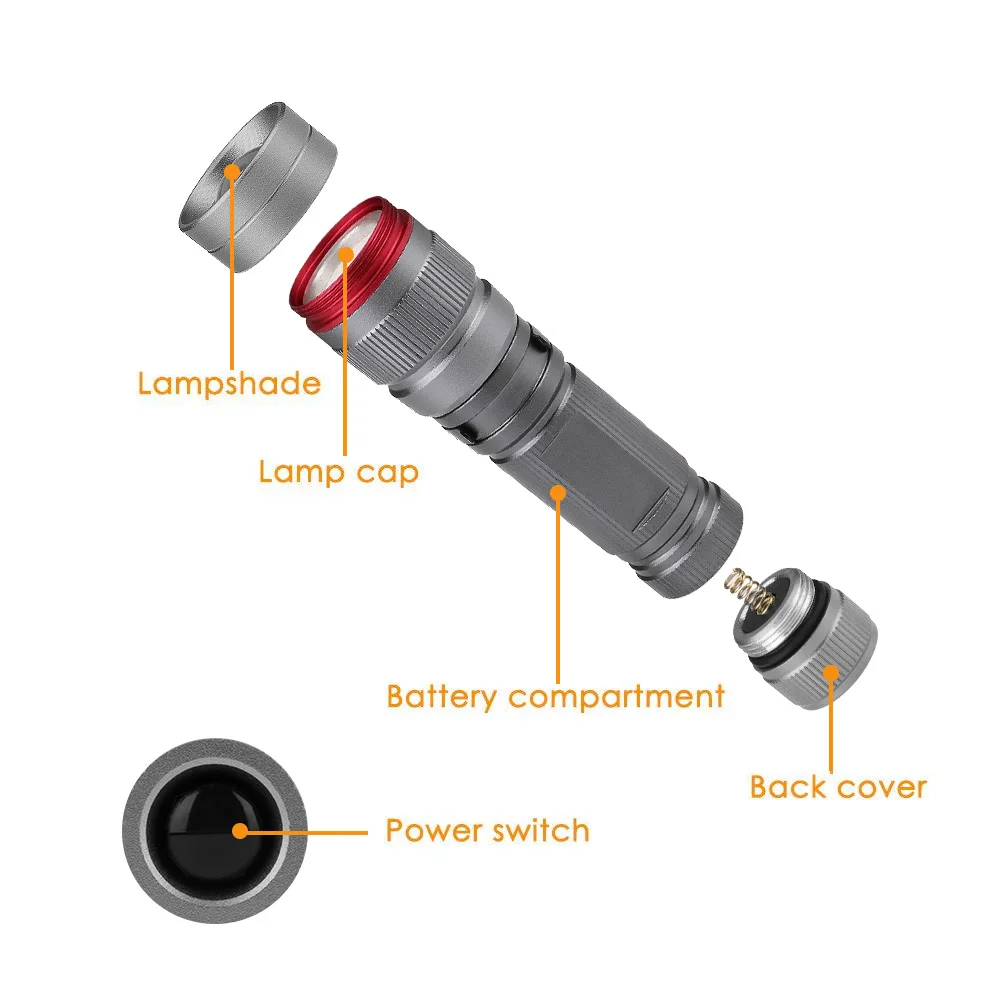 Lampshade

Lamp cap

Battery compartment

Back cover

Power switch