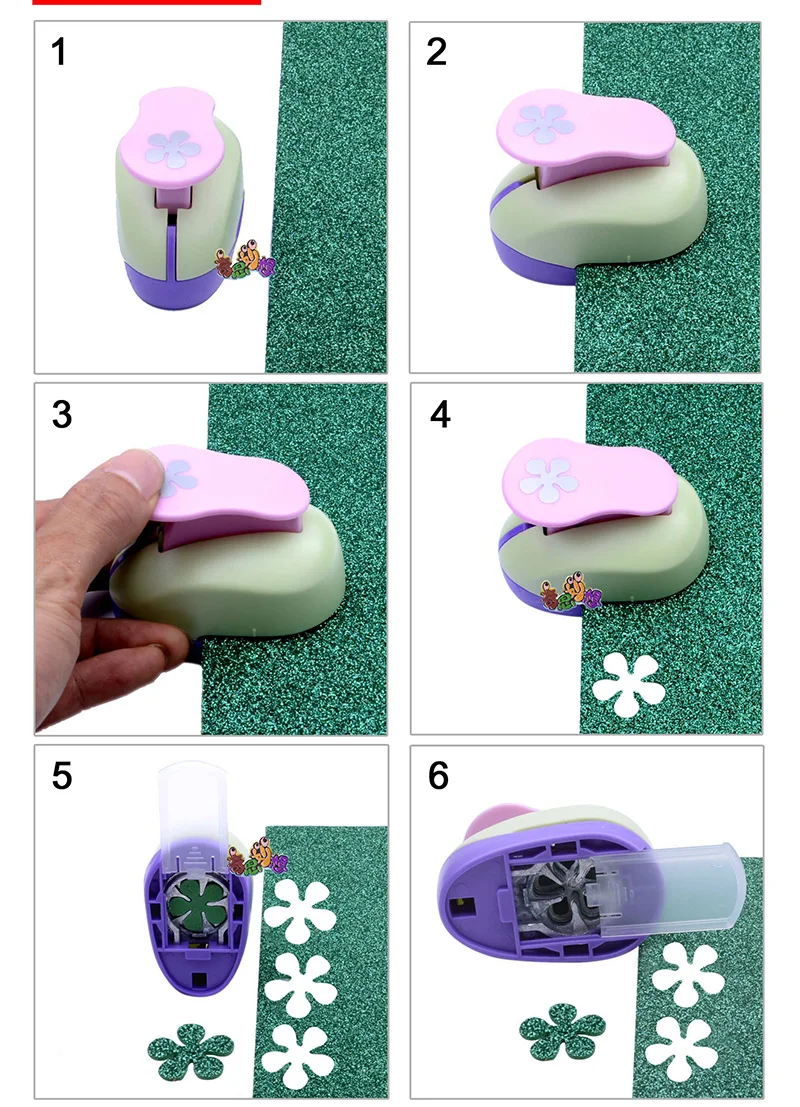 1

2

3

4

5

6