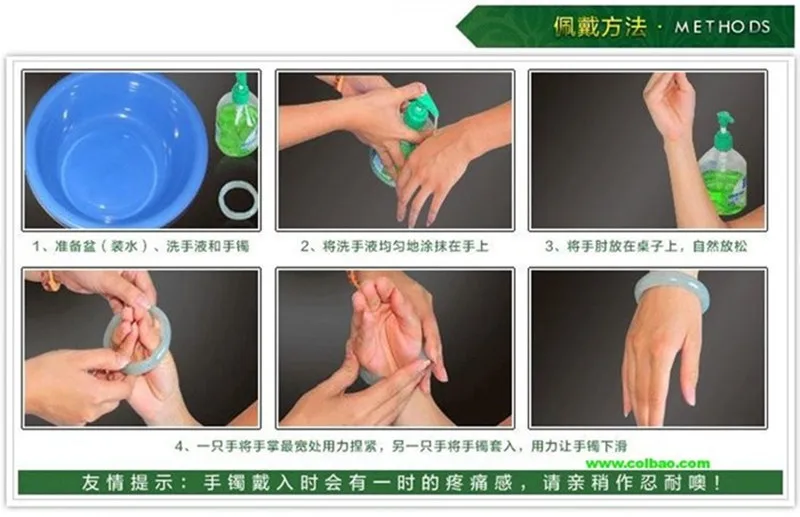 佩戴方法 · METHODS

1、准备盆（装水）、洗手液和手镯

2、将洗手液均匀地涂抹在手上

3、将手肘放在桌子上，自然放松

4、一只手将手掌最宽处用力捏紧，另一只手将手镯套入，用力让手镯下滑

www.colbao.com

友情提示：手镯戴入时会有一时的疼痛感，请亲稍作忍耐噢！