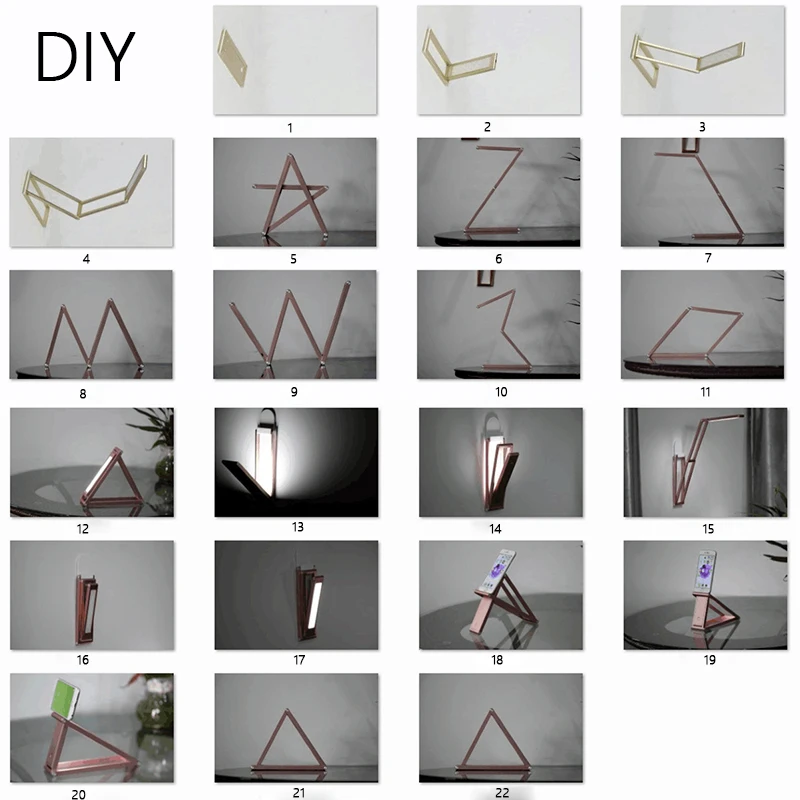 DIY

1

2

3

4

5

6

7

8

9

10

11

12

13

14

15

16

17

18

19

20

21

22