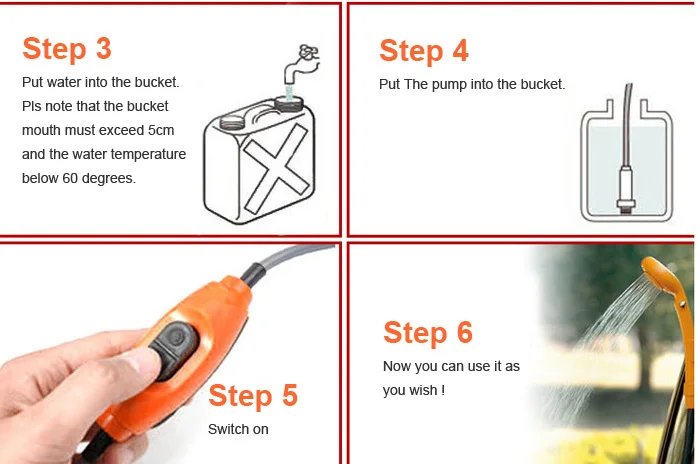 Step 3
Put water into the bucket. Pls note that the bucket mouth must exceed 5cm and the water temperature below 60 degrees.

Step 4
Put The pump into the bucket.

Step 5
Switch on

Step 6
Now you can use it as you wish !