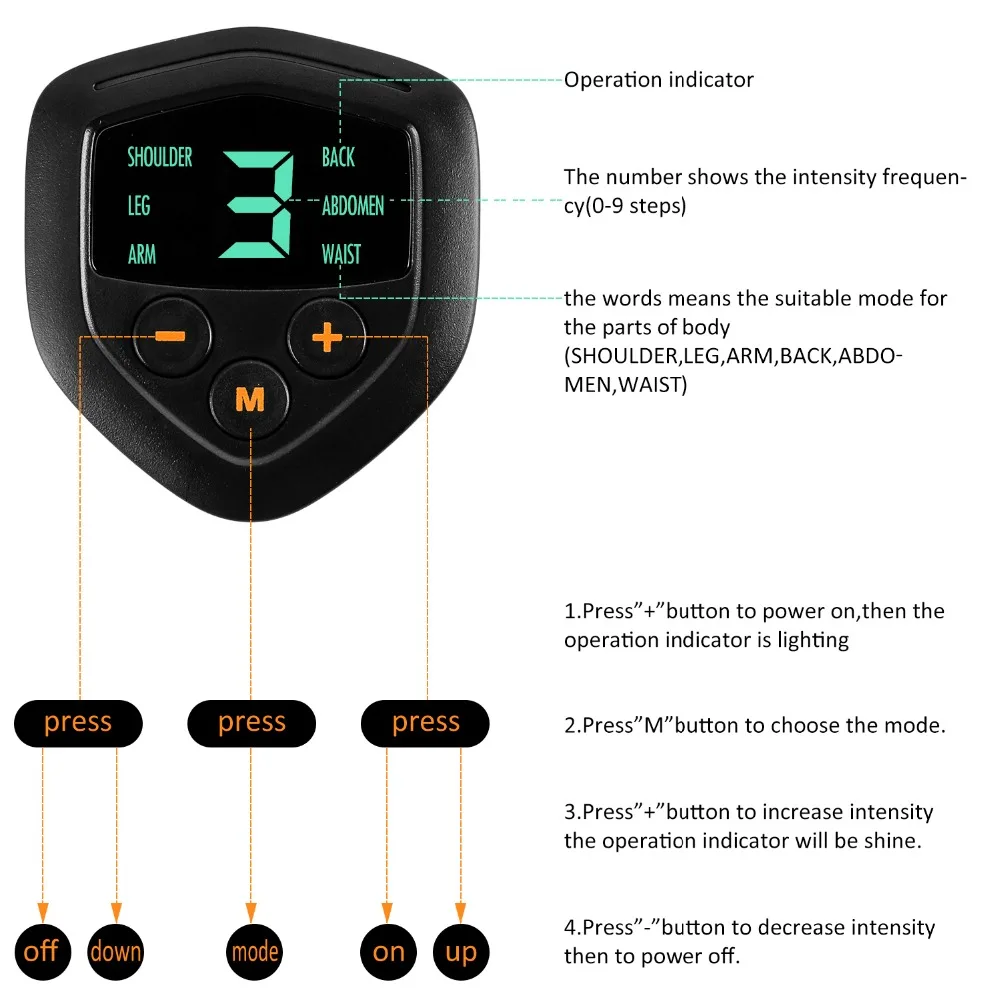 SHOULDER
LEG
ARM
3
BACK
ABDOMEN
WAIST

-
+
M

Operation indicator

The number shows the intensity frequency(0-9 steps)

the words means the suitable mode for the parts of body (SHOULDER,LEG,ARM,BACK,ABDOMEN,WAIST)

press
press
press

off
down
mode
on
up

1.Press”+”button to power on,then the operation indicator is lighting

2.Press”M”button to choose the mode.

3.Press”+”button to increase intensity the operation indicator will be shine.

4.Press”-”button to decrease intensity then to power off.