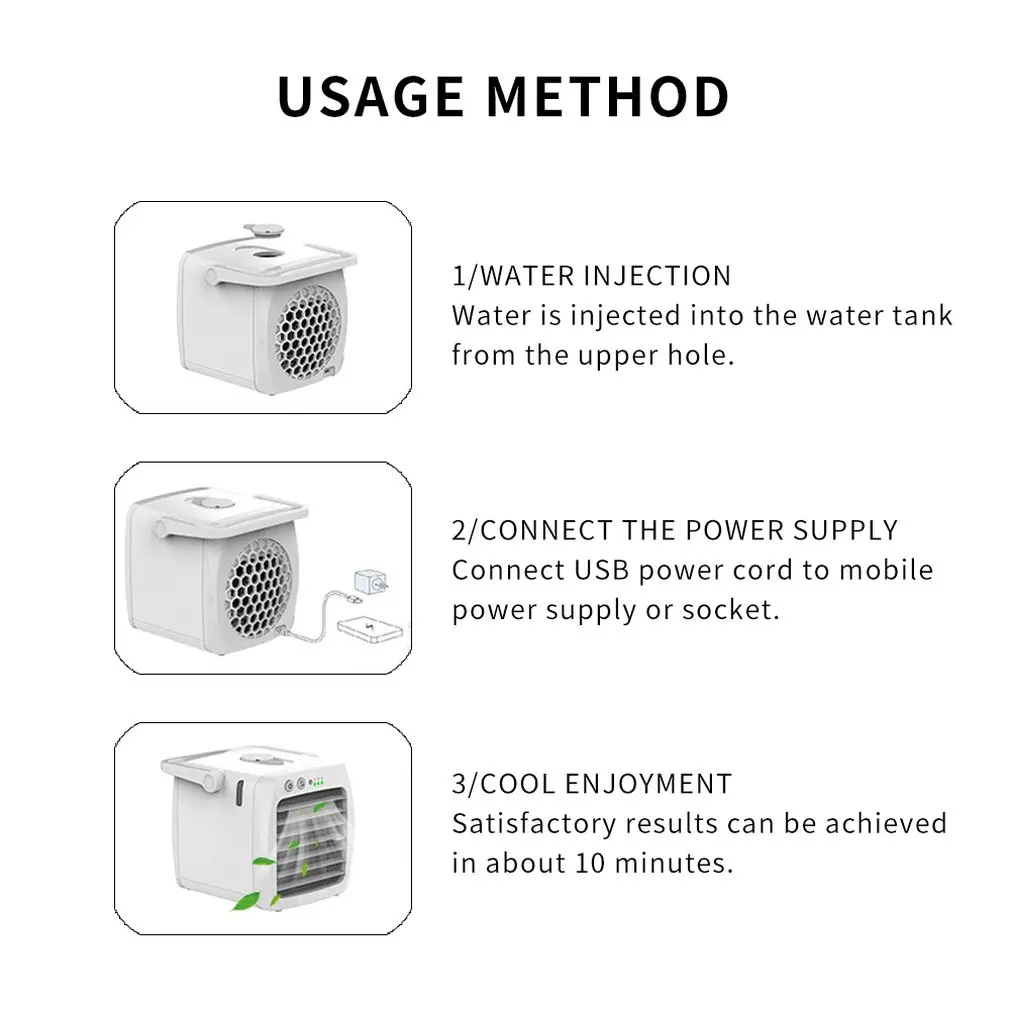 USAGE METHOD

1/WATER INJECTION
Water is injected into the water tank from the upper hole.

2/CONNECT THE POWER SUPPLY
Connect USB power cord to mobile power supply or socket.

3/COOL ENJOYMENT
Satisfactory results can be achieved in about 10 minutes.