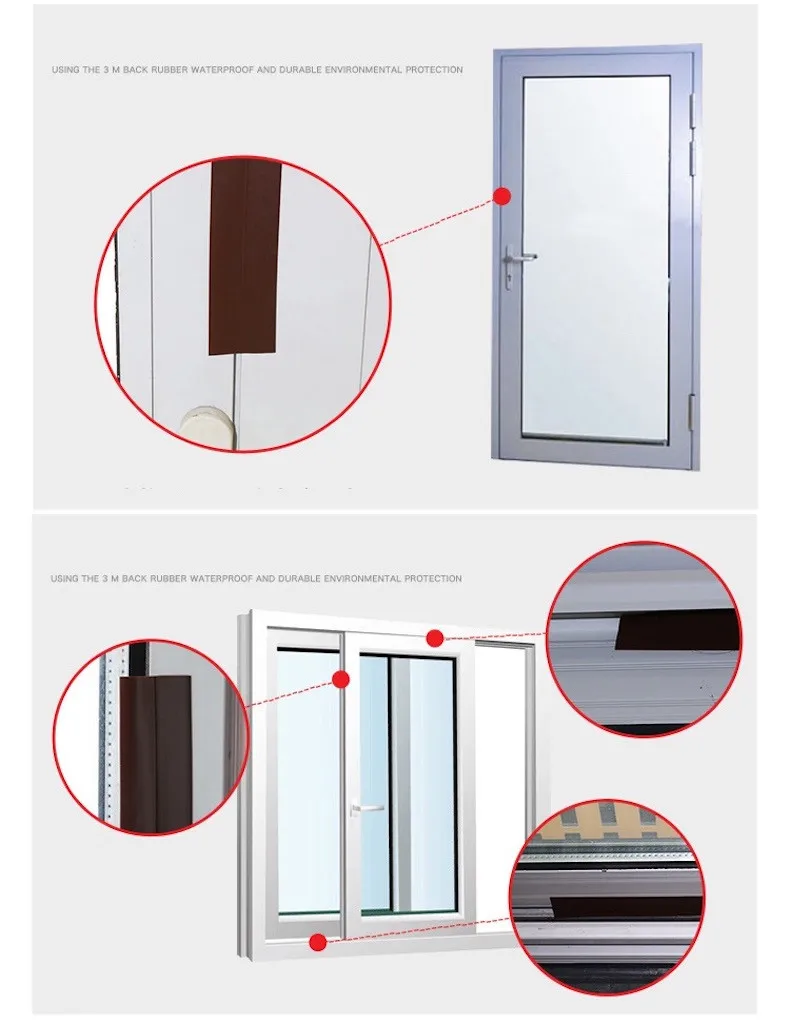 USING THE 3 M BACK RUBBER WATERPROOF AND DURABLE ENVIRONMENTAL PROTECTION

USING THE 3 M BACK RUBBER WATERPROOF AND DURABLE ENVIRONMENTAL PROTECTION