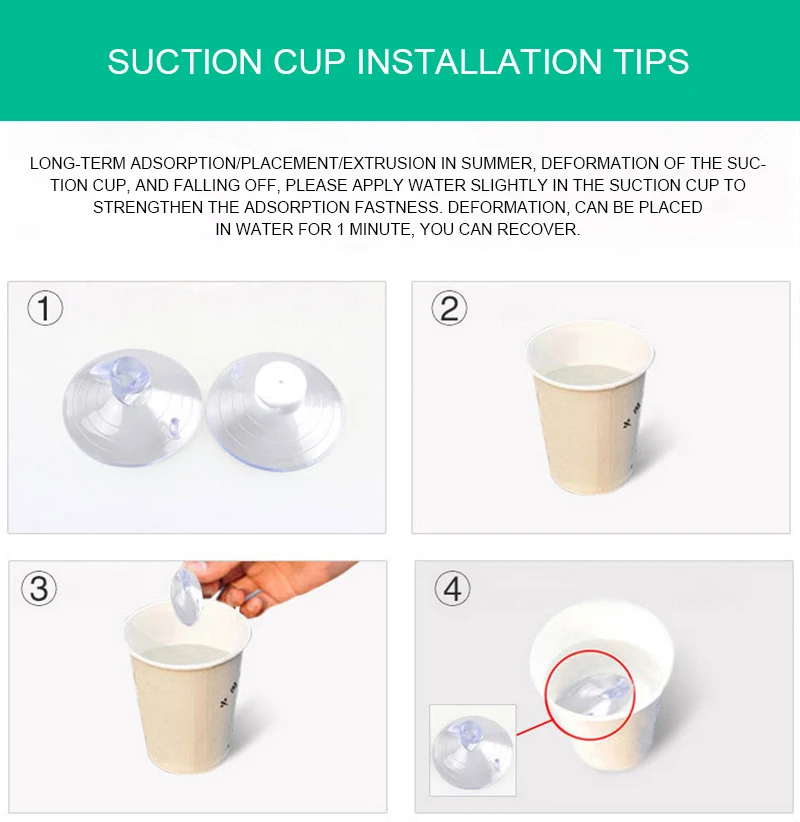 SUCTION CUP INSTALLATION TIPS

LONG-TERM ADSORPTION/PLACEMENT/EXTRUSION IN SUMMER, DEFORMATION OF THE SUCTION CUP, AND FALLING OFF, PLEASE APPLY WATER SLIGHTLY IN THE SUCTION CUP TO STRENGTHEN THE ADSORPTION FASTNESS. DEFORMATION, CAN BE PLACED IN WATER FOR 1 MINUTE, YOU CAN RECOVER.

①

②

③

④