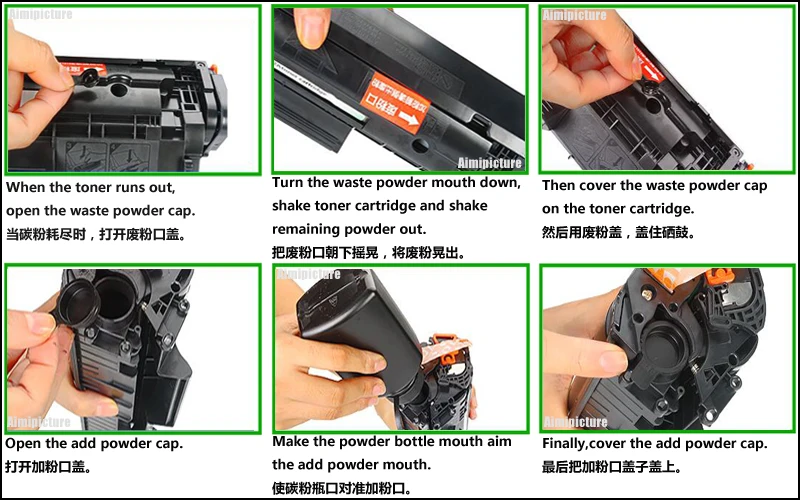 Aimipicture

When the toner runs out, open the waste powder cap.
当碳粉耗尽时，打开废粉口盖。

废粉口

Aimipicture

Turn the waste powder mouth down, shake toner cartridge and shake remaining powder out.
把废粉口朝下摇晃，将废粉晃出。

Aimipicture

Then cover the waste powder cap on the toner cartridge.
然后用废粉盖，盖住硒鼓。

Aimipicture

Open the add powder cap.
打开加粉口盖。

Aimipicture

Make the powder bottle mouth aim the add powder mouth.
使碳粉瓶口对准加粉口。

Aimipicture

Finally,cover the add powder cap.
最后把加粉口盖子盖上。