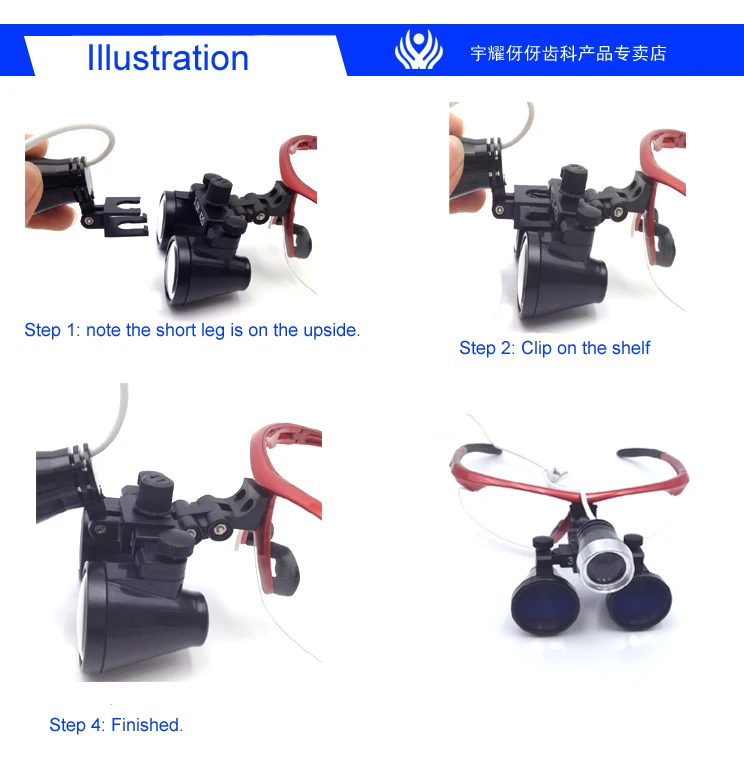 Illustration

宇耀伢伢齿科产品专卖店

Step 1: note the short leg is on the upside.

Step 2: Clip on the shelf

Step 4: Finished.