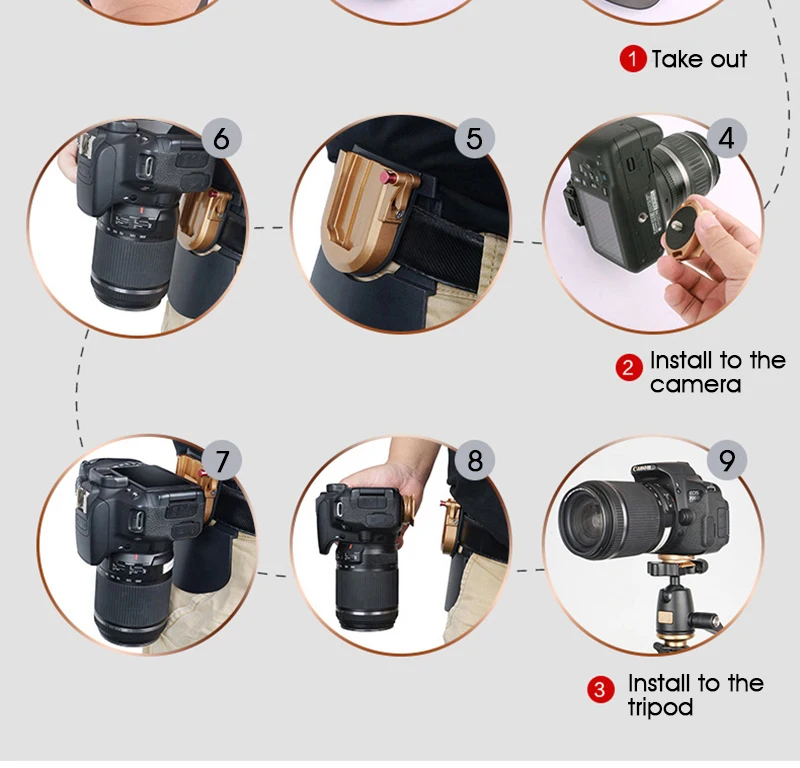 1 Take out

6

5

4

2 Install to the camera

7

8

9

3 Install to the tripod