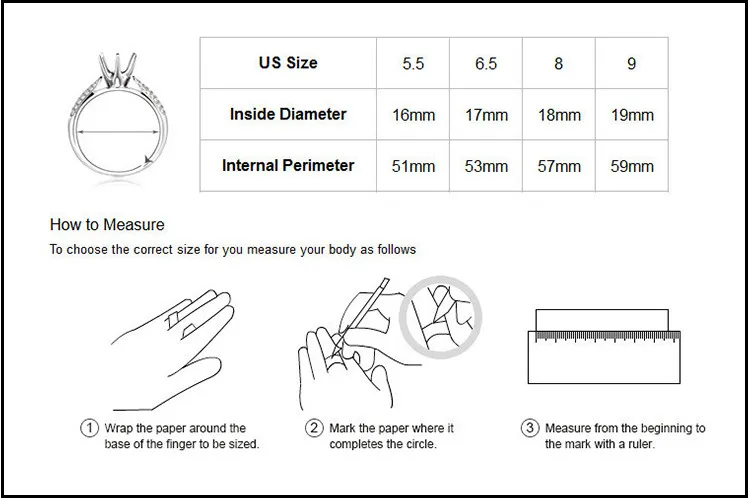 | US Size | 5.5 | 6.5 | 8 | 9 |
|---|---|---|---|---|
| Inside Diameter | 16mm | 17mm | 18mm | 19mm |
| Internal Perimeter | 51mm | 53mm | 57mm | 59mm |

How to Measure

To choose the correct size for you measure your body as follows

① Wrap the paper around the base of the finger to be sized.

② Mark the paper where it completes the circle.

③ Measure from the beginning to the mark with a ruler.