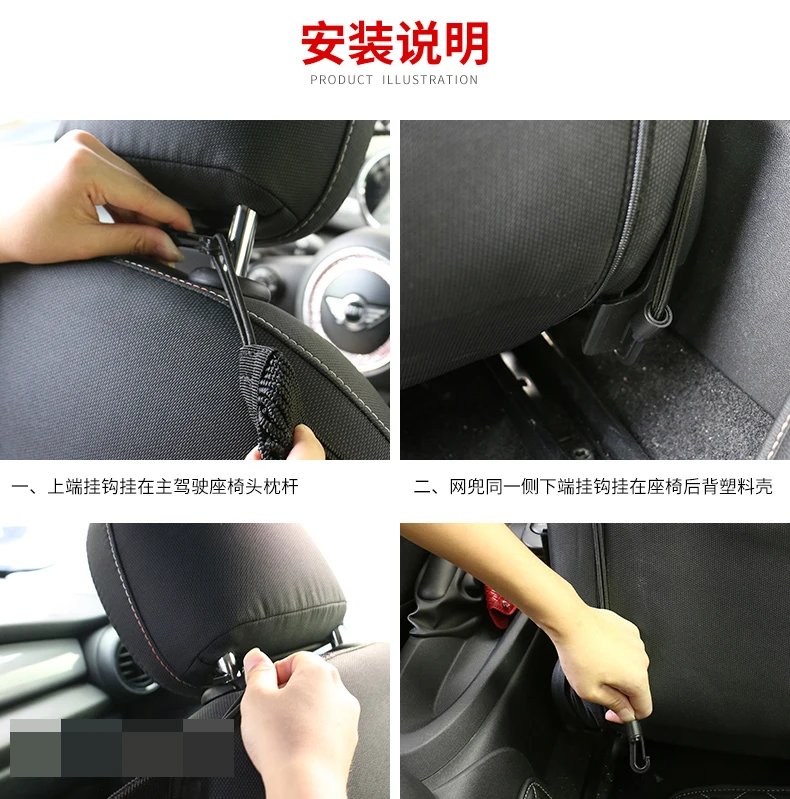 安装说明
PRODUCT ILLUSTRATION

一、上端挂钩挂在主驾驶座椅头枕杆

二、网兜同一侧下端挂钩挂在座椅后背塑料壳