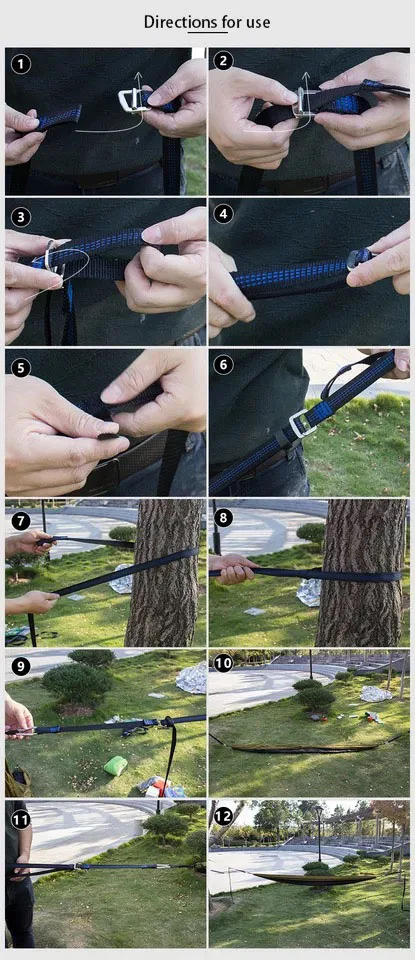 Directions for use

1

2

3

4

5

6

7

8

9

10

11

12