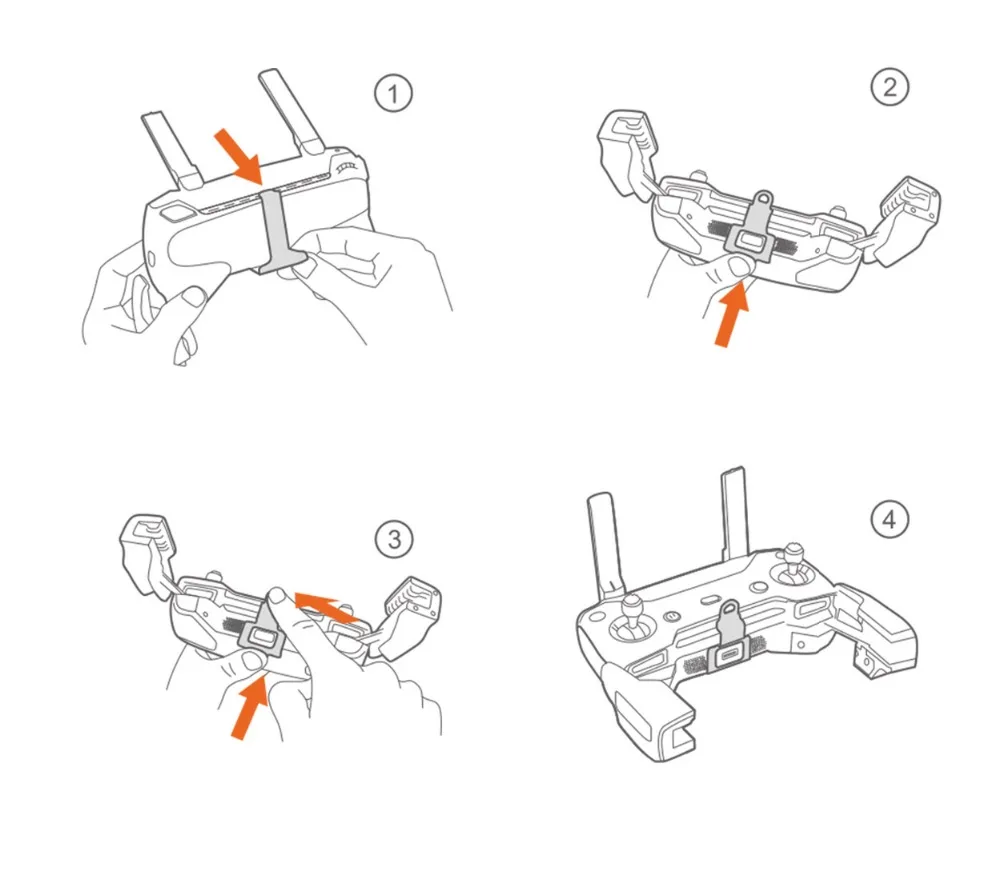 ①
②
③
④