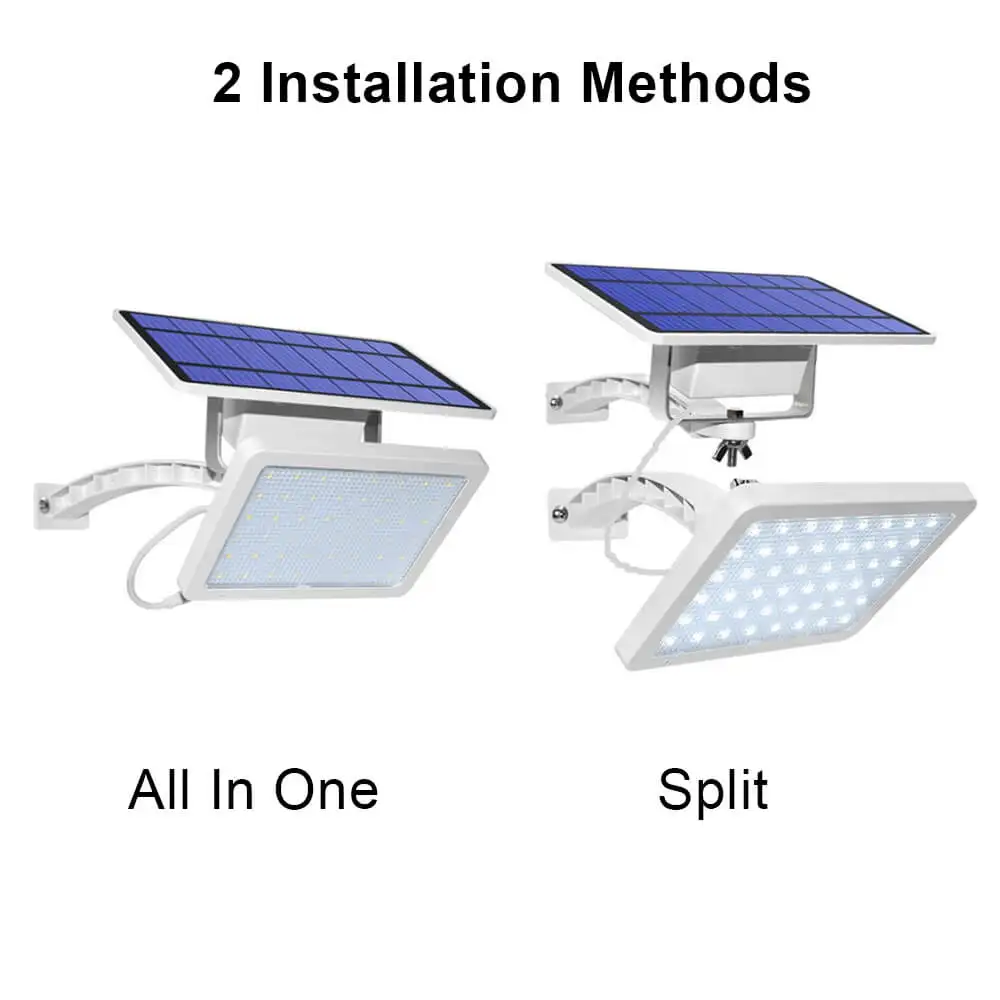 2 Installation Methods

All In One

Split