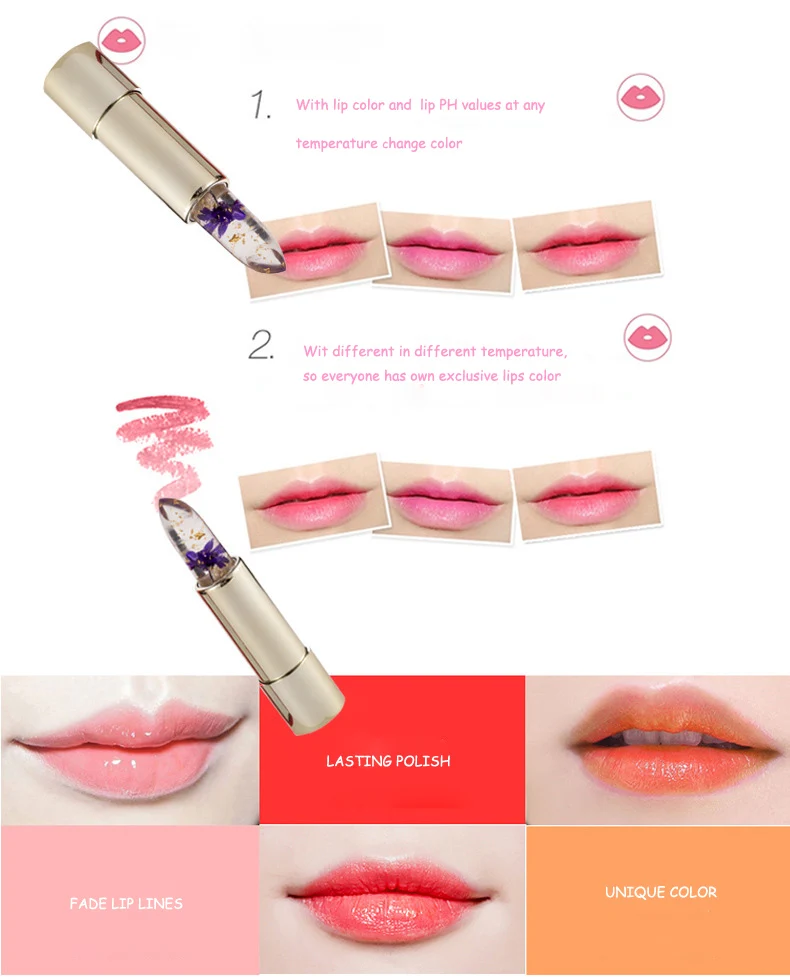 1. With lip color and lip PH values at any temperature change color

2. Wit different in different temperature, so everyone has own exclusive lips color

LASTING POLISH

FADE LIP LINES

UNIQUE COLOR