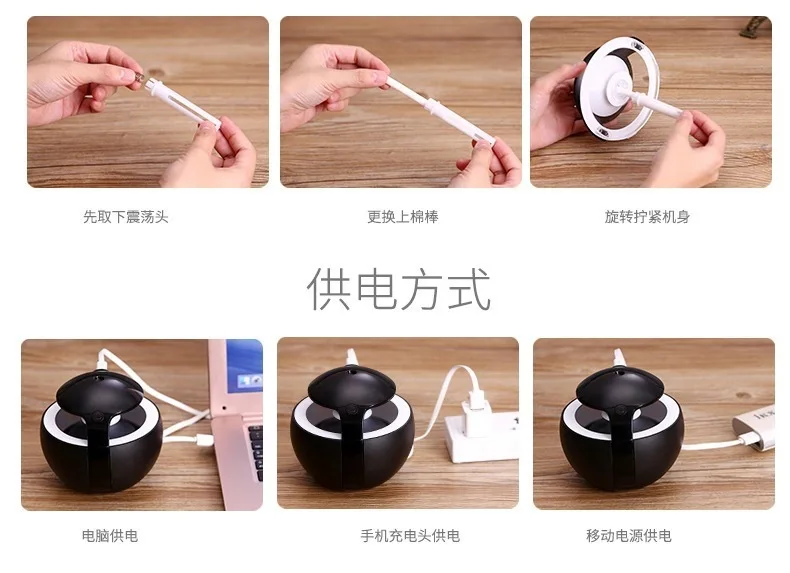 先取下震荡头

更换上棉棒

旋转拧紧机身

供电方式

电脑供电

手机充电头供电

移动电源供电