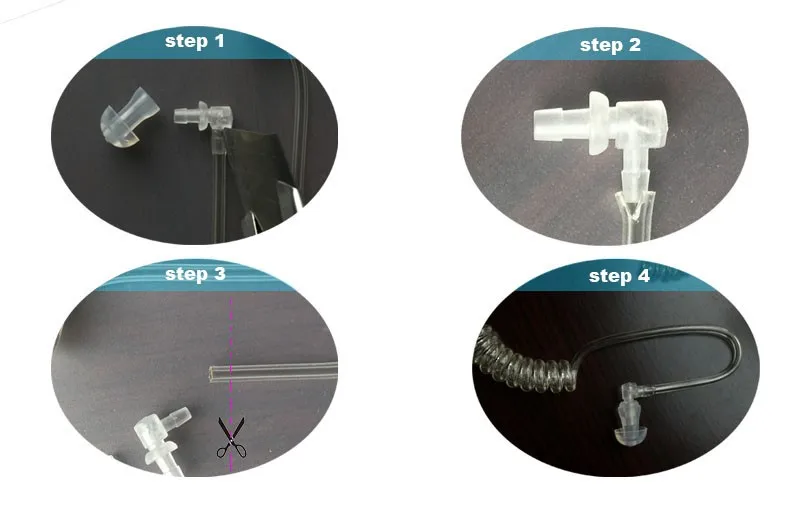 step 1

step 2

step 3

step 4