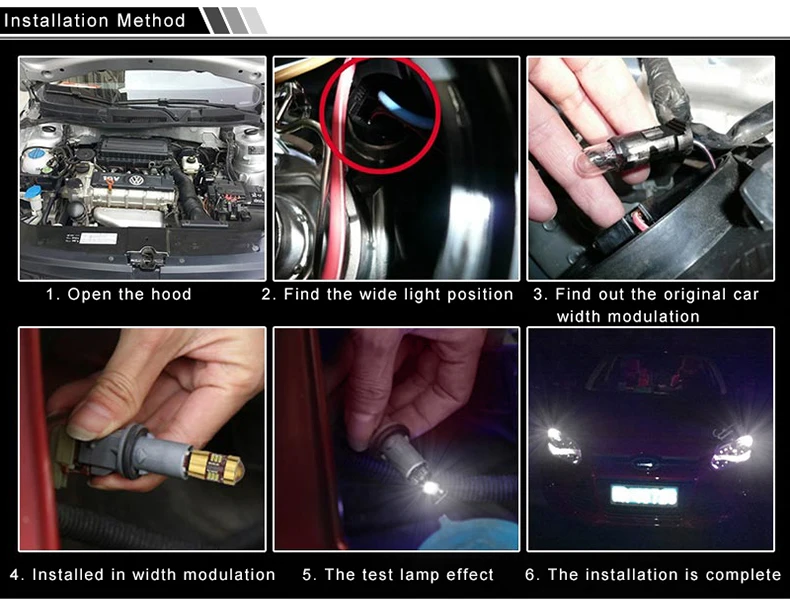 Installation Method

1. Open the hood

2. Find the wide light position

3. Find out the original car width modulation

4. Installed in width modulation

5. The test lamp effect

6. The installation is complete