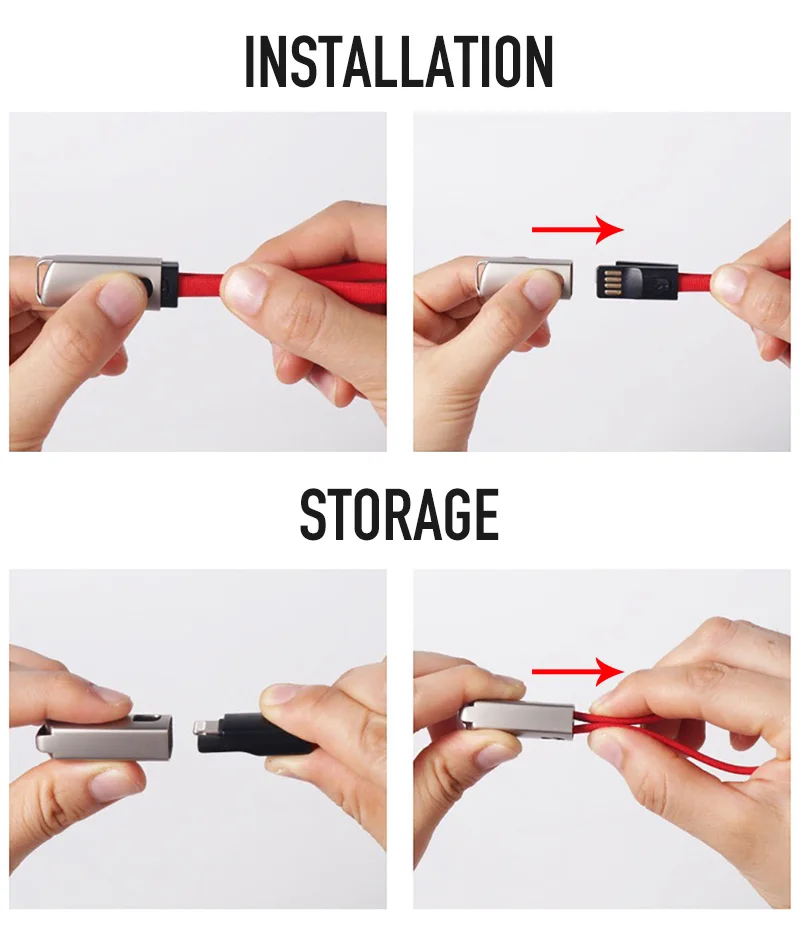 INSTALLATION

STORAGE