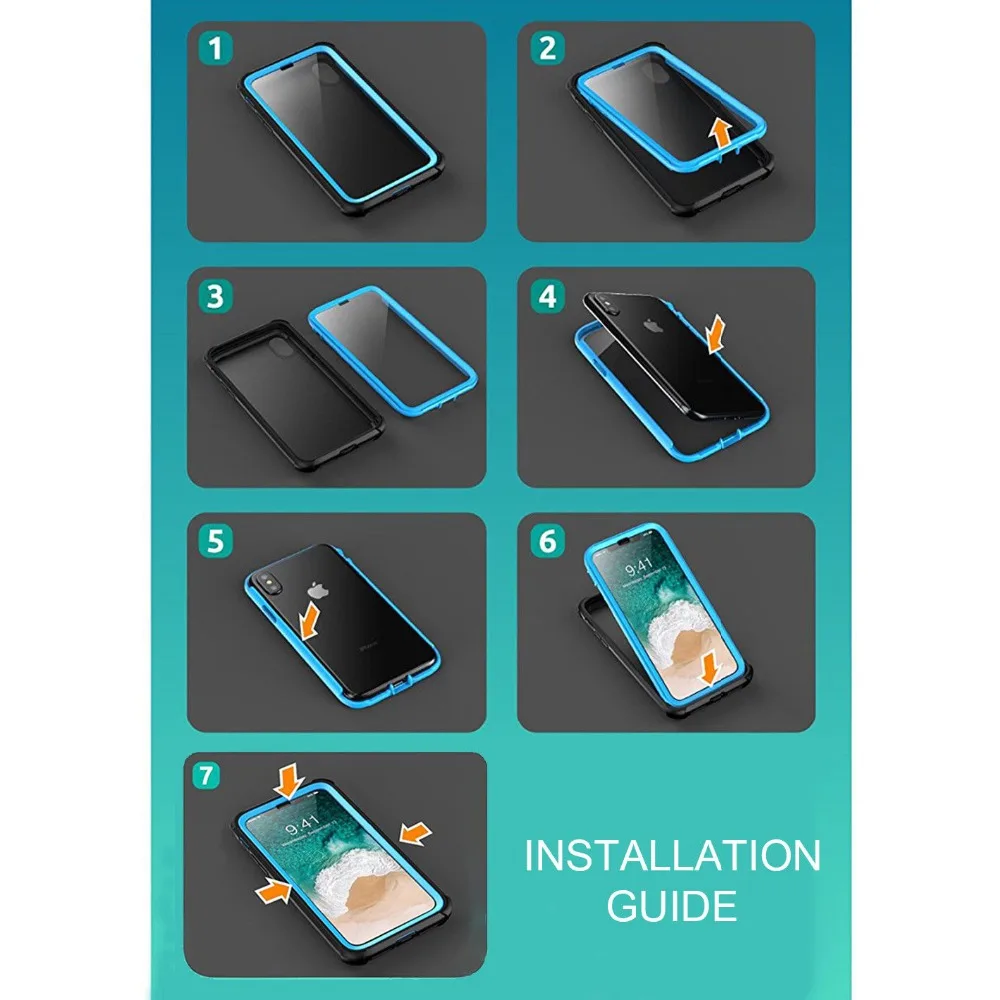 1

2

3

4

5

6

9:41

7

9:41

INSTALLATION GUIDE