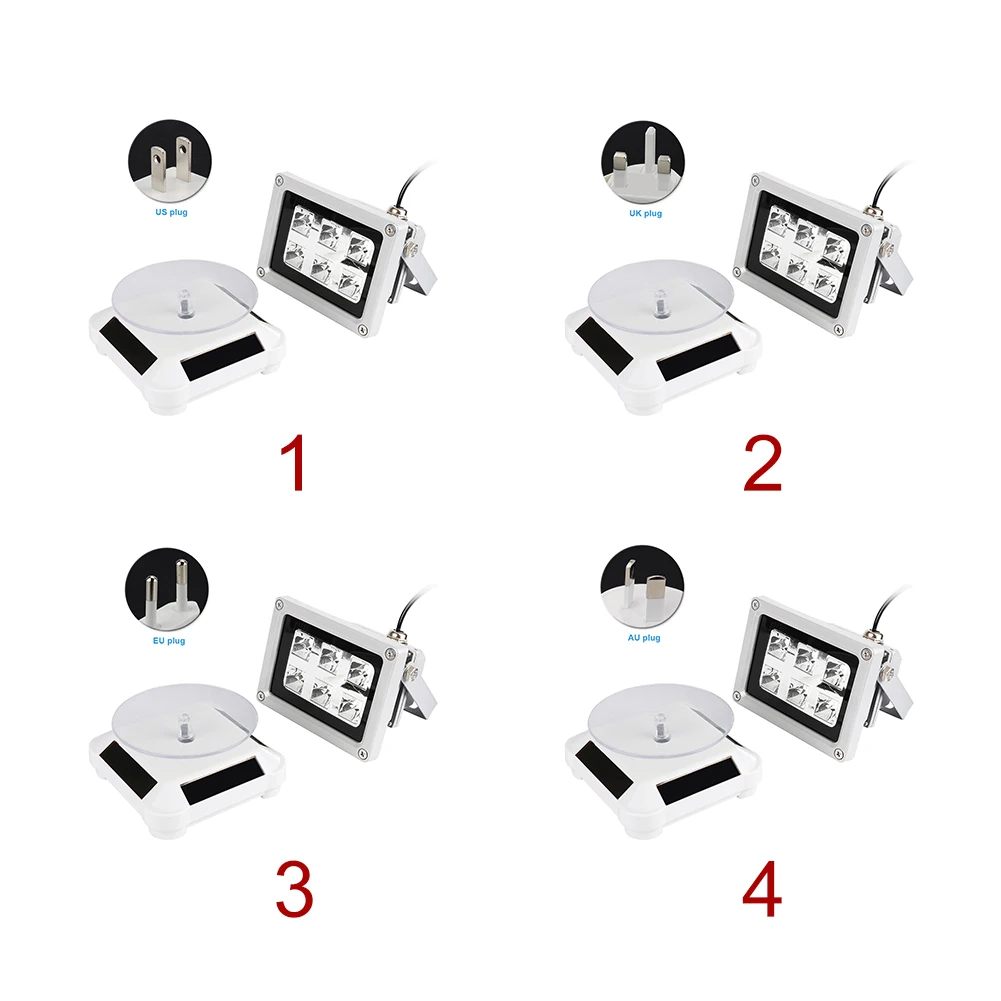 US plug

1

UK plug

2

EU plug

3

AU plug

4